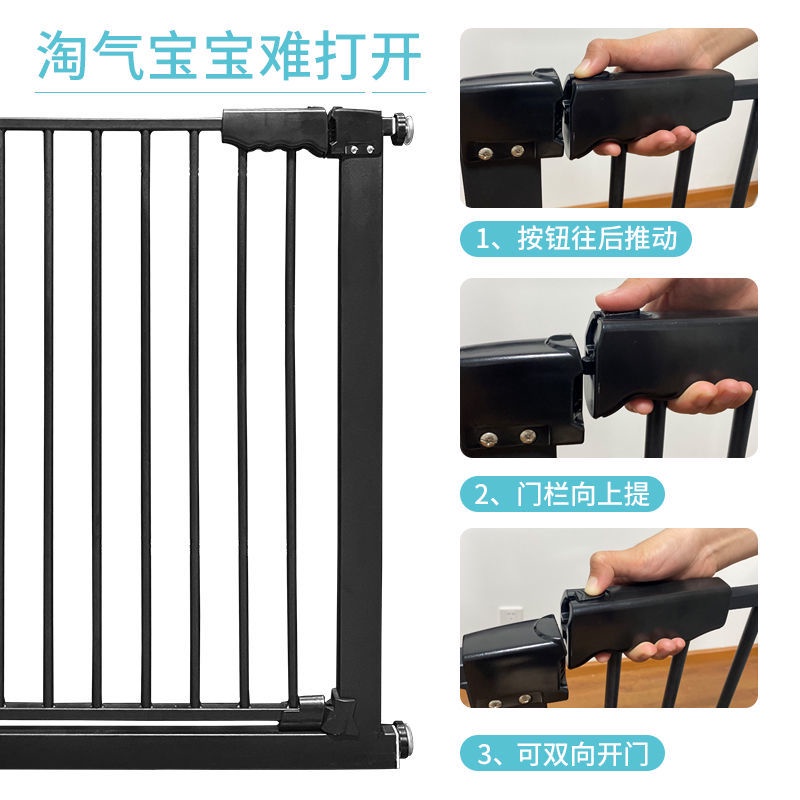 淘气宝宝难打开

1、按钮往后推动

2、门栏向上提

3、可双向开门