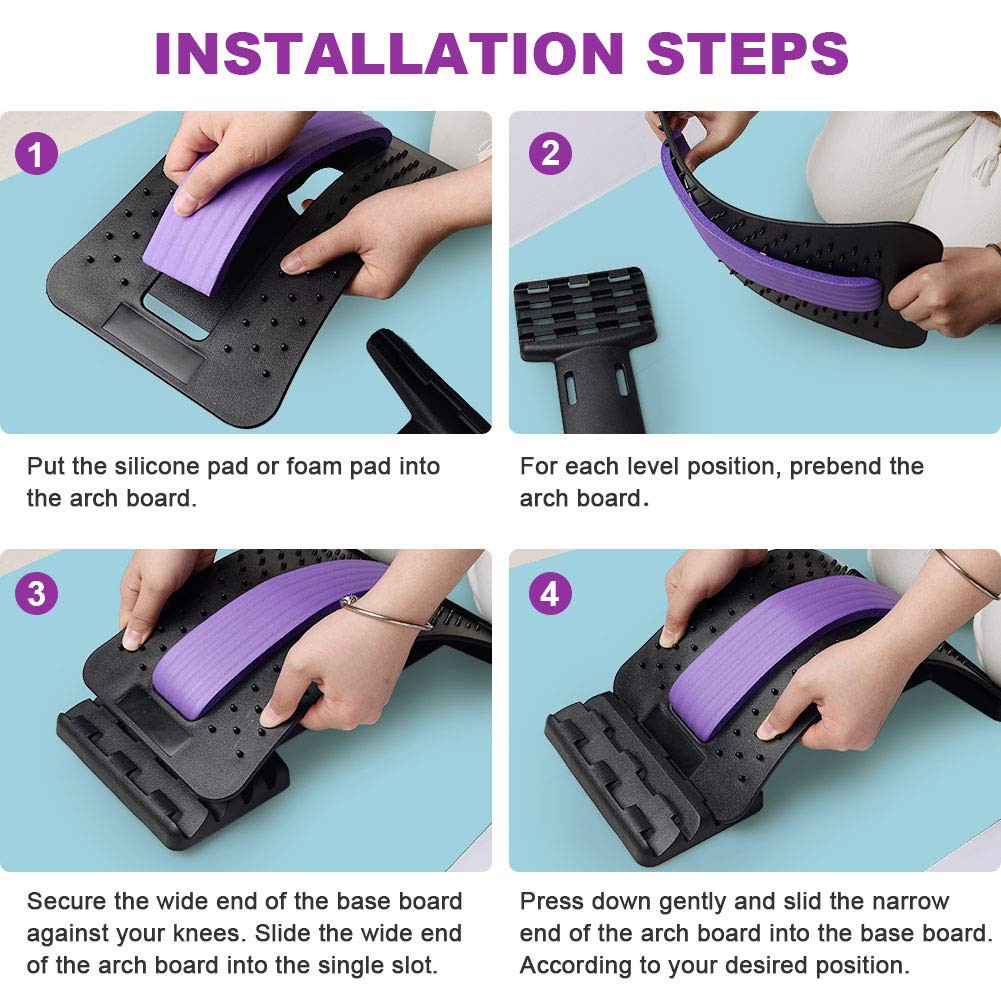 INSTALLATION STEPS

1

Put the silicone pad or foam pad into the arch board.

2

For each level position, prebend the arch board.

3

Secure the wide end of the base board against your knees. Slide the wide end of the arch board into the single slot.

4

Press down gently and slid the narrow end of the arch board into the base board. According to your desired position.