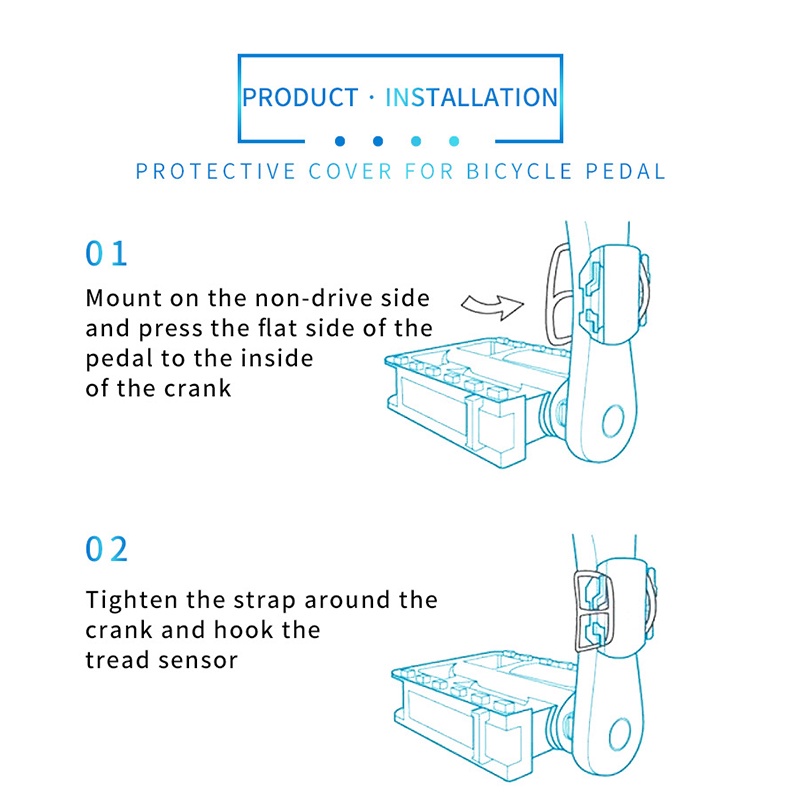 PRODUCT · INSTALLATION

PROTECTIVE COVER FOR BICYCLE PEDAL

01

Mount on the non-drive side and press the flat side of the pedal to the inside of the crank

02

Tighten the strap around the crank and hook the tread sensor