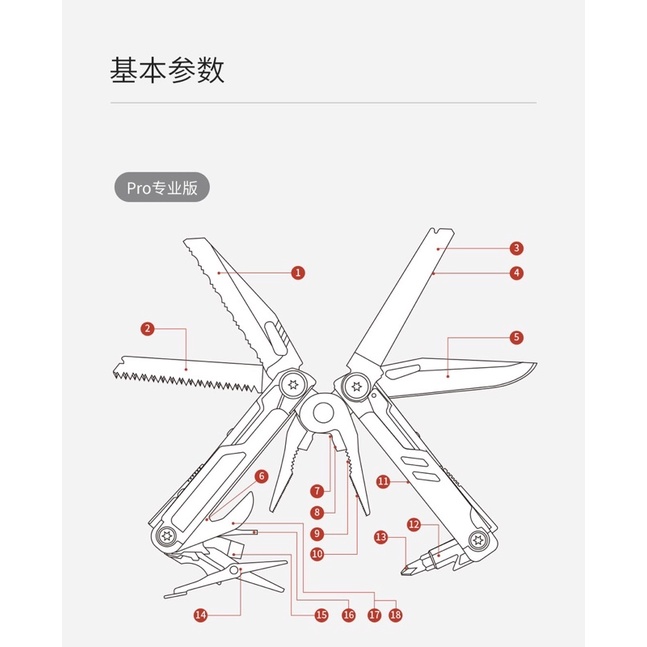 基本参数

Pro专业版

1
2
3
4
5
6
7
8
9
10
11
12
13
14
15
16
17
18