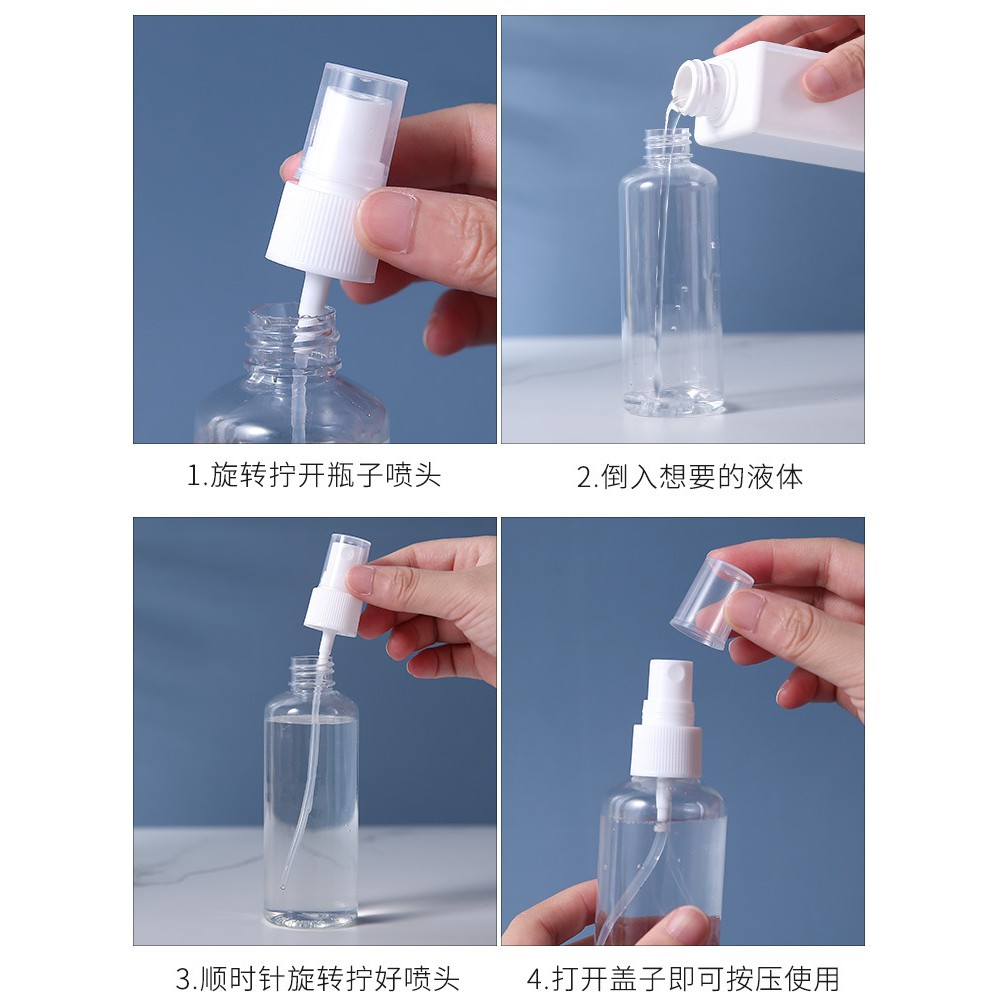 1.旋转拧开瓶子喷头

2.倒入想要的液体

3.顺时针旋转拧好喷头

4.打开盖子即可按压使用