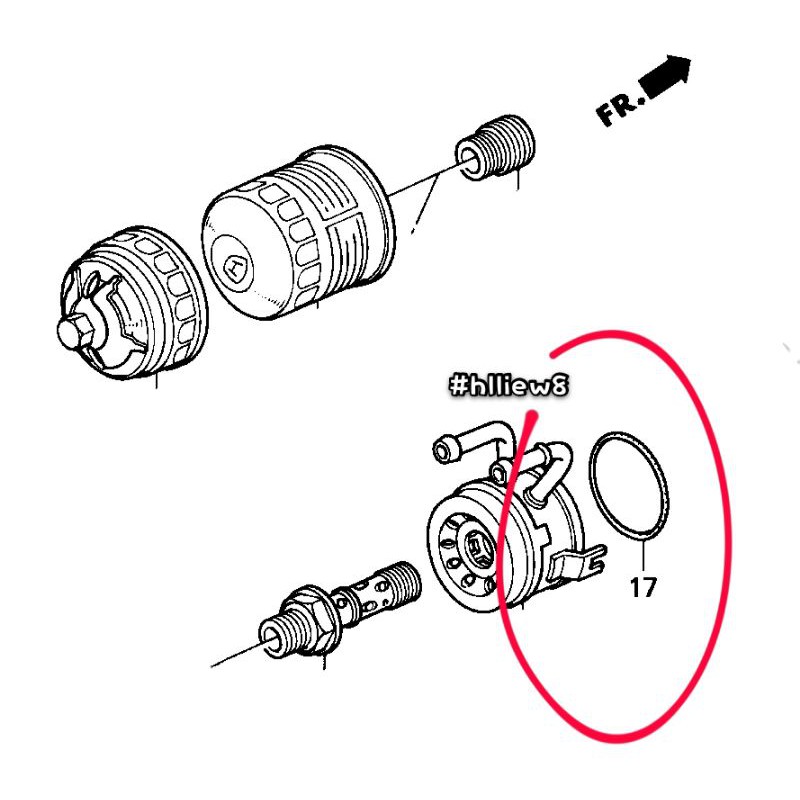 FR.

#hlliew8

17