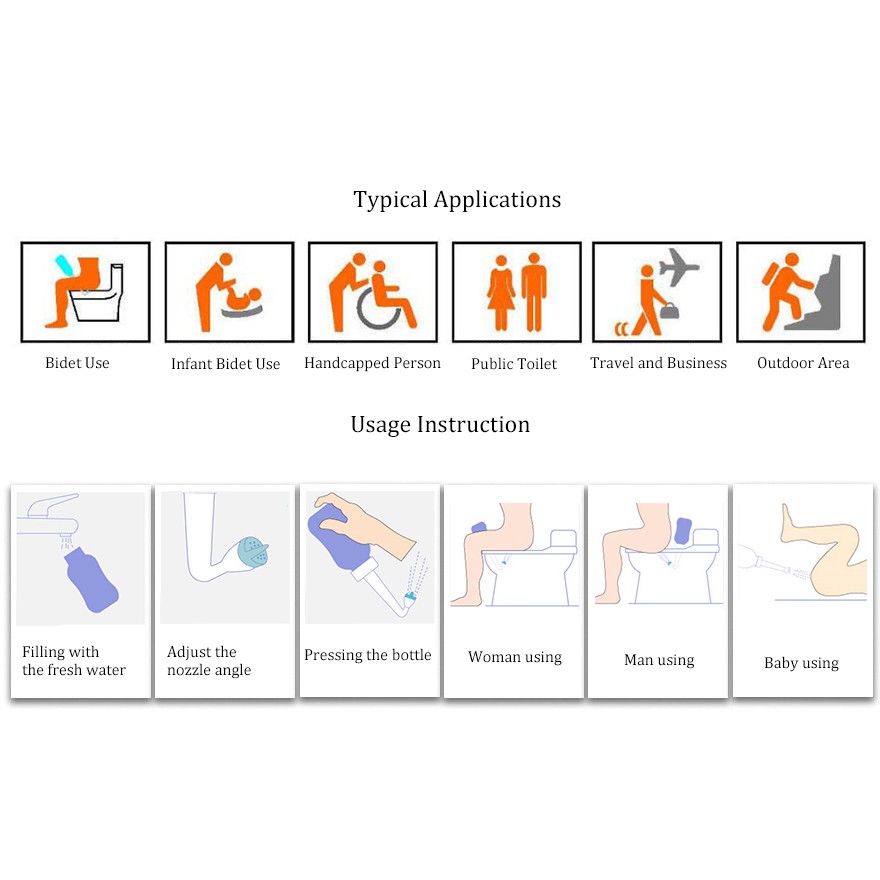 Typical Applications

Bidet Use

Infant Bidet Use

Handcapped Person

Public Toilet

Travel and Business

Outdoor Area

Usage Instruction

Filling with the fresh water

Adjust the nozzle angle

Pressing the bottle

Woman using

Man using

Baby using