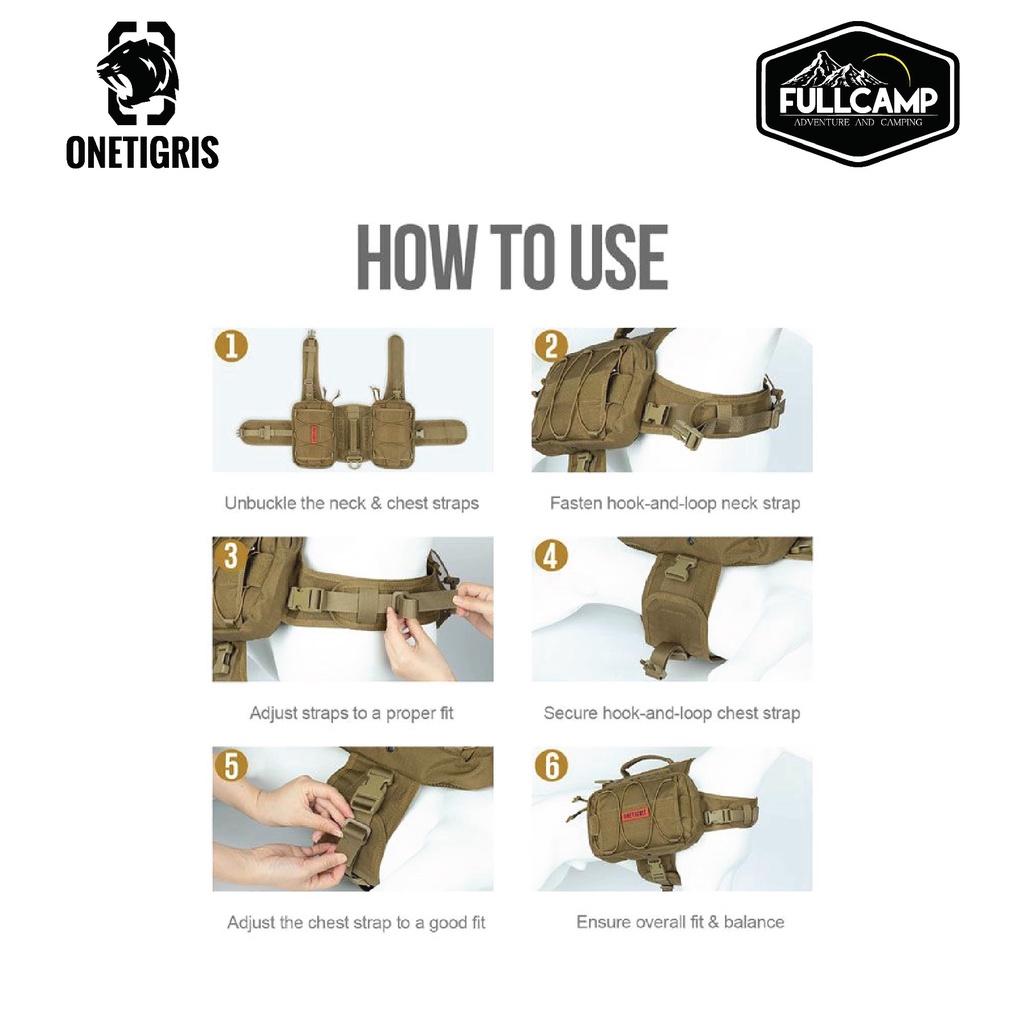 ONETIGRIS

FULLCAMP
ADVENTURE AND CAMPING

HOW TO USE

1
Unbuckle the neck & chest straps

2
Fasten hook-and-loop neck strap

3
Adjust straps to a proper fit

4
Secure hook-and-loop chest strap

5
Adjust the chest strap to a good fit

6
ONETIGRIS
Ensure overall fit & balance