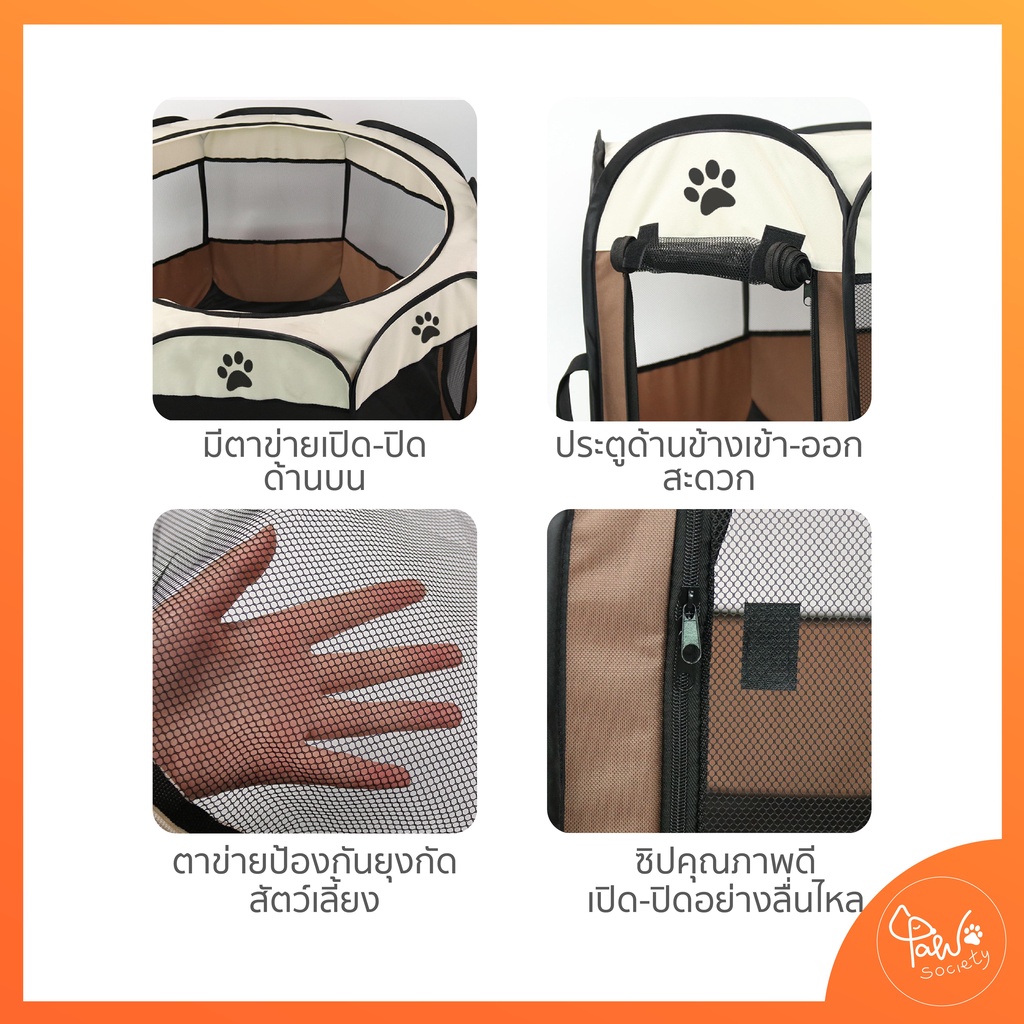 มีตาข่ายเปิด-ปิด ด้านบน

ประตูด้านข้างเข้า-ออก สะดวก

ตาข่ายป้องกันยุงกัด สัตว์เลี้ยง

ซิปคุณภาพดี เปิด-ปิดอย่างลื่นไหล

Paw Society