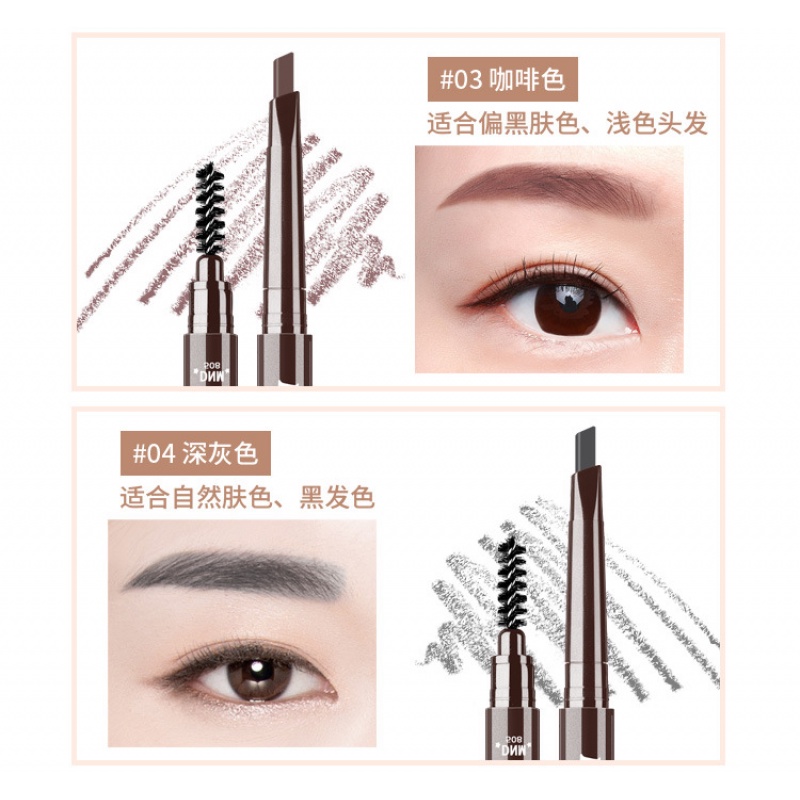 #03 咖啡色
适合偏黑肤色、浅色头发

"DNM" 808

#04 深灰色
适合自然肤色、黑发色

"DNM" 808