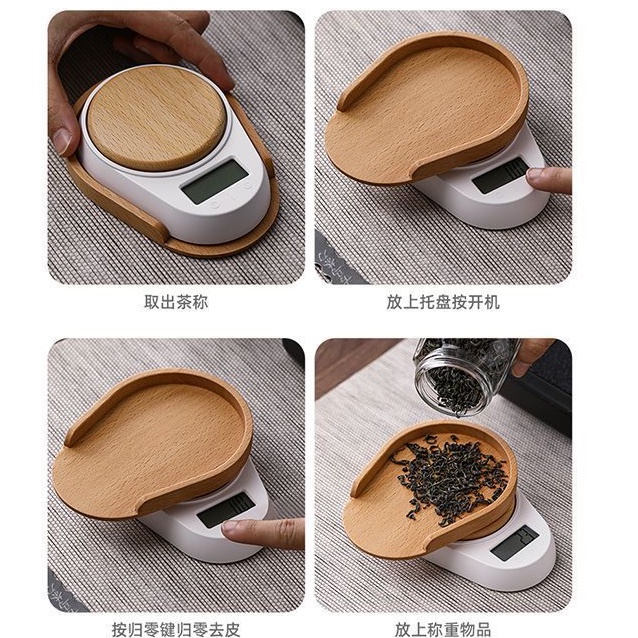 取出茶称

放上托盘按开机

按归零键归零去皮

放上称重物品