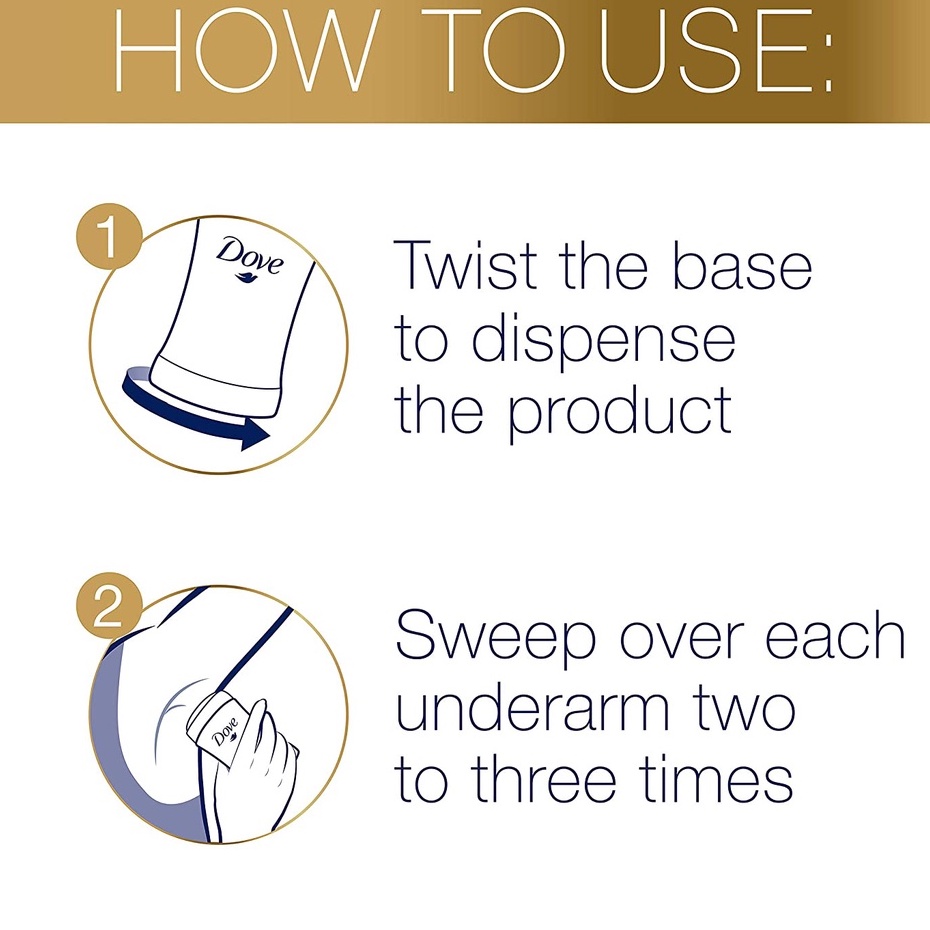 HOW TO USE:

1

Dove

Twist the base to dispense the product

2

Dove

Sweep over each underarm two to three times