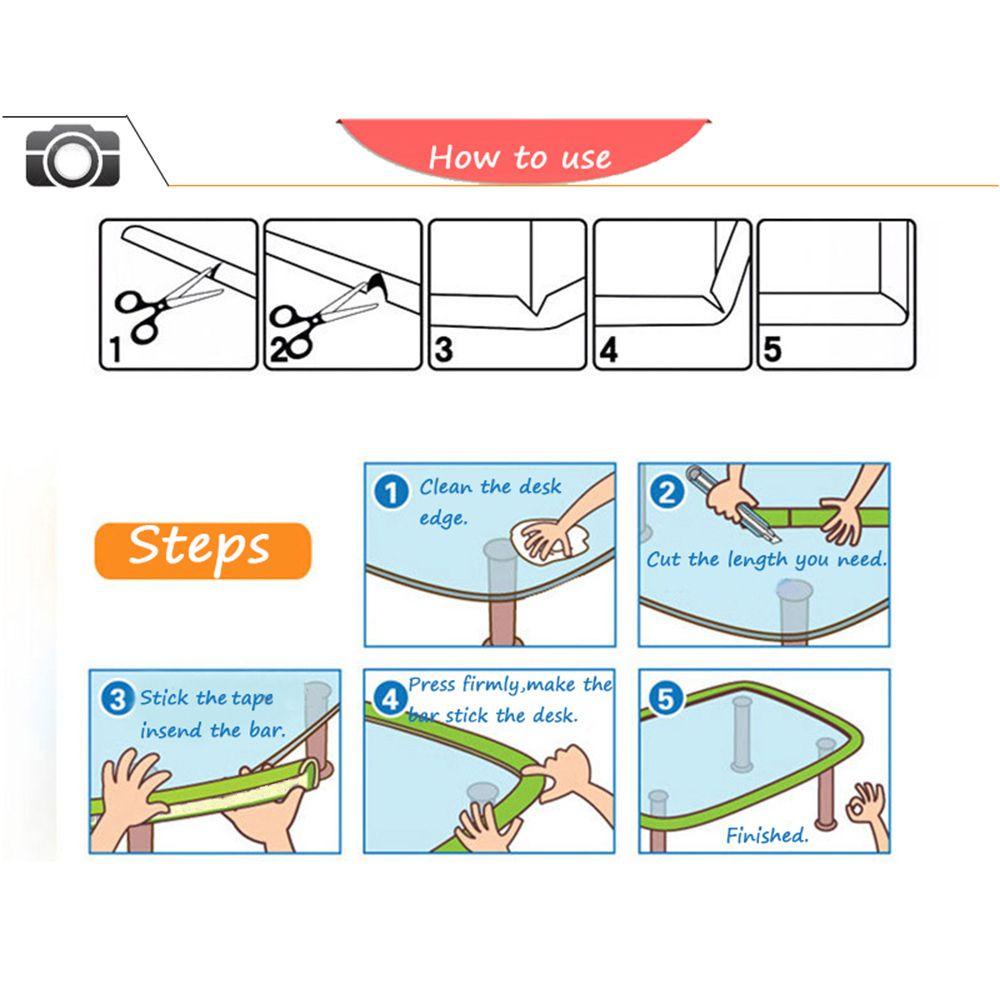 How to use

1

2

3

4

5

Steps

1 Clean the desk edge.

2 Cut the length you need.

3 Stick the tape insend the bar.

4 Press firmly,make the bar stick the desk.

5

Finished.