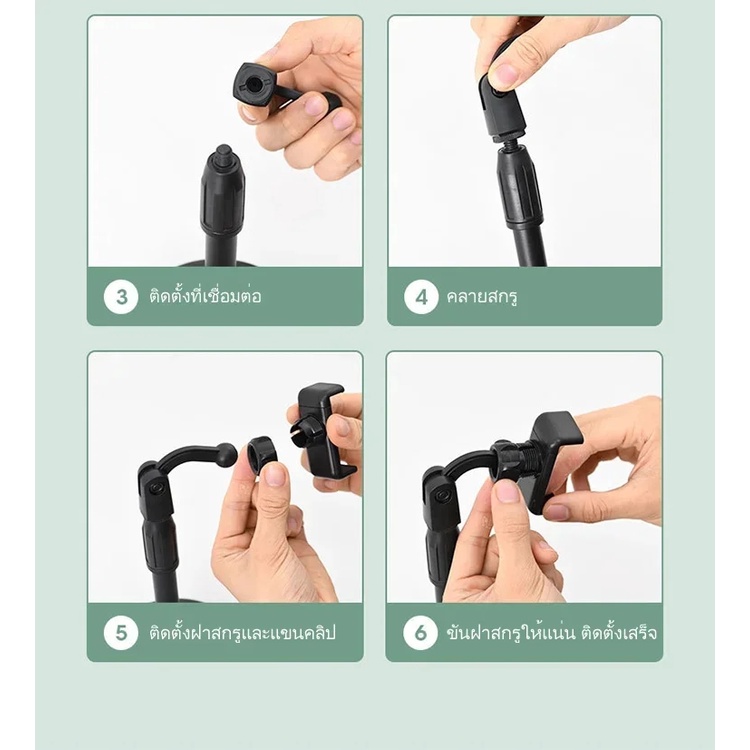 3 ติดตั้งที่เชื่อมต่อ

4 คลายสกรู

5 ติดตั้งฝาสกรูและแขนคลิป

6 ขันฝาสกรูให้แน่น ติดตั้งเสร็จ