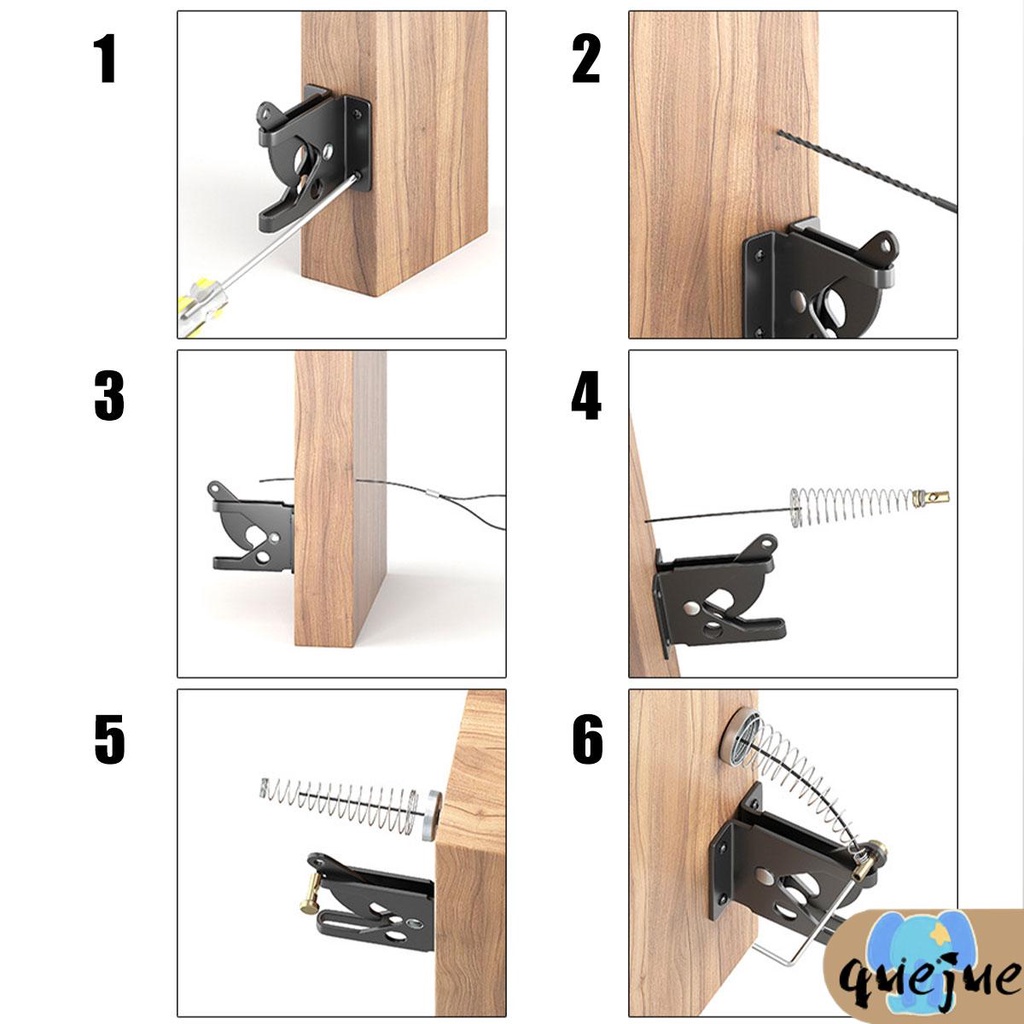 1

2

3

4

5

6

quejue