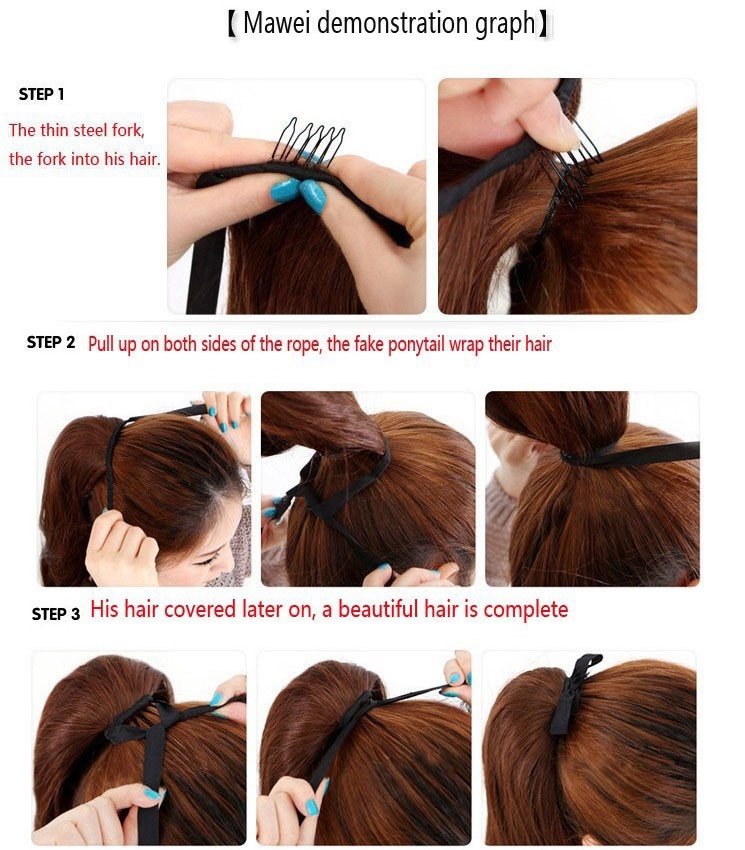 【Mawei demonstration graph】

STEP 1

The thin steel fork, the fork into his hair.

STEP 2 Pull up on both sides of the rope, the fake ponytail wrap their hair

STEP 3 His hair covered later on, a beautiful hair is complete