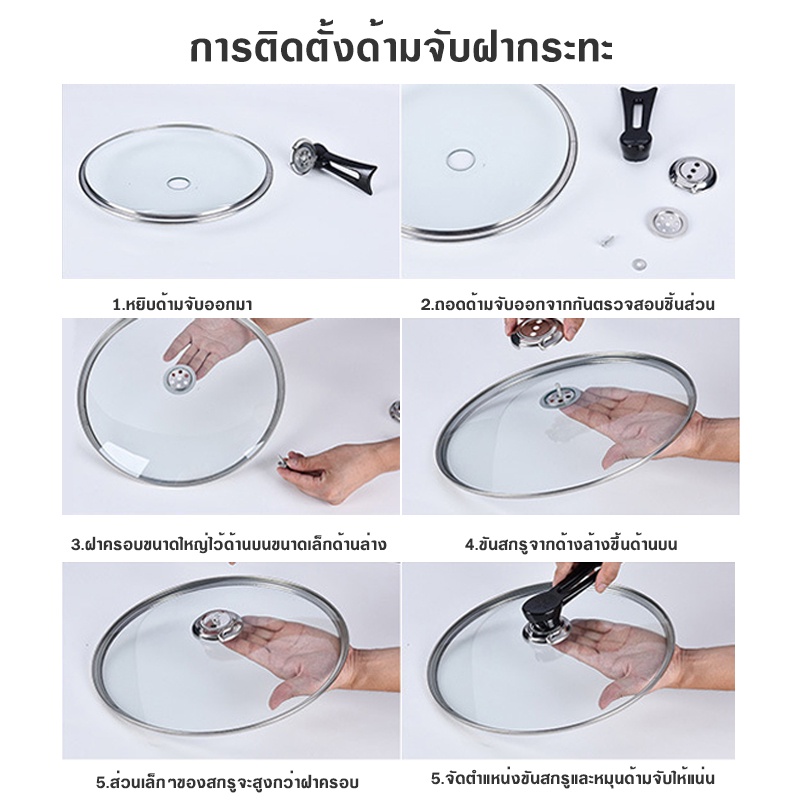 การติดตั้งด้ามจับฝากระทะ

1.หยิบด้ามจับออกมา

2.ถอดด้ามจับออกจากกันตรวจสอบชิ้นส่วน

3.ฝาครอบขนาดใหญ่ไว้ด้านบนขนาดเล็กด้านล่าง

4.ขันสกรูจากด้างล้างขึ้นด้านบน

5.ส่วนเล็กๆของสกรูจะสูงกว่าฝาครอบ

5.จัดตำแหน่งขันสกรูและหมุนด้ามจับให้แน่น