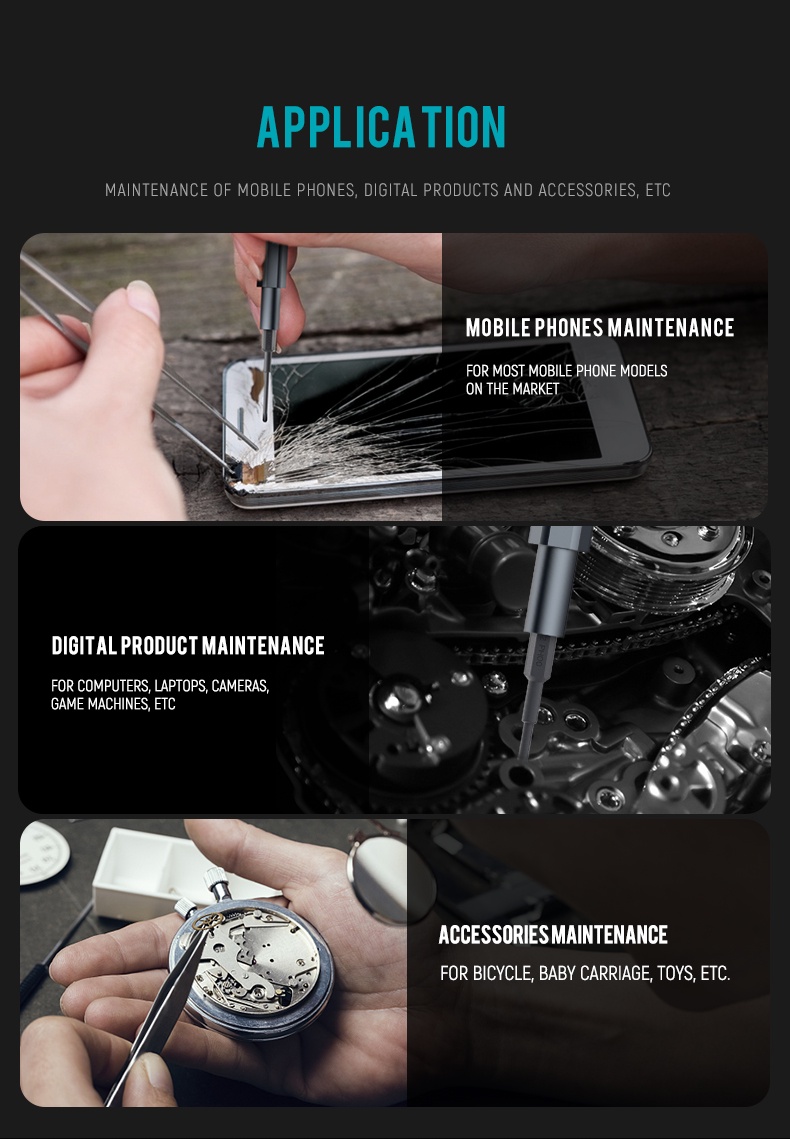 APPLICATION

MAINTENANCE OF MOBILE PHONES, DIGITAL PRODUCTS AND ACCESSORIES, ETC

MOBILE PHONES MAINTENANCE

FOR MOST MOBILE PHONE MODELS ON THE MARKET

DIGITAL PRODUCT MAINTENANCE

FOR COMPUTERS, LAPTOPS, CAMERAS, GAME MACHINES, ETC

ACCESSORIES MAINTENANCE

FOR BICYCLE, BABY CARRIAGE, TOYS, ETC.