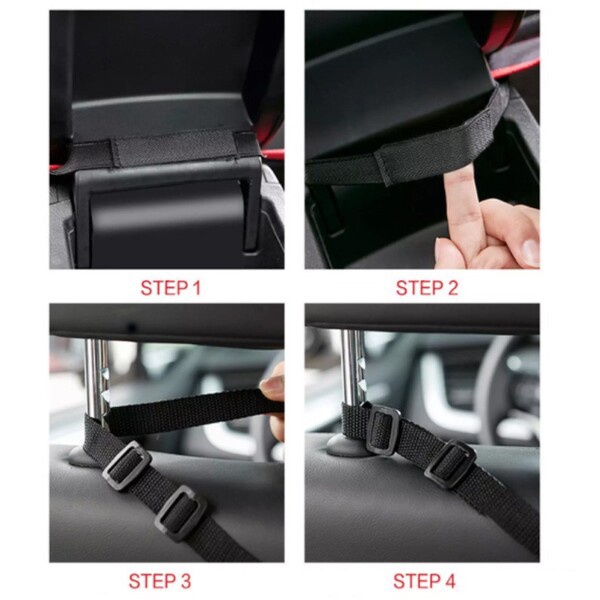 STEP 1

STEP 2

STEP 3

STEP 4