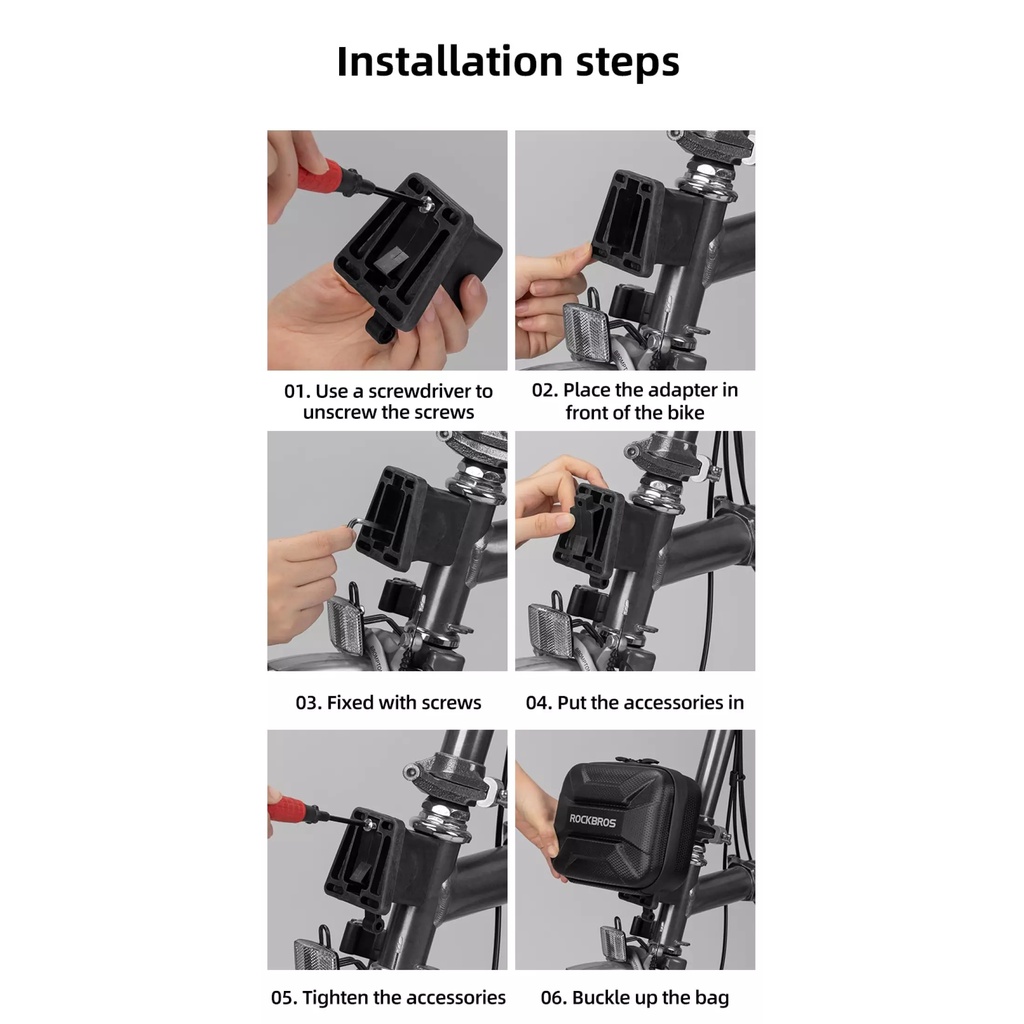 Installation steps

01. Use a screwdriver to unscrew the screws

02. Place the adapter in front of the bike

03. Fixed with screws

04. Put the accessories in

05. Tighten the accessories

ROCKBROS

06. Buckle up the bag