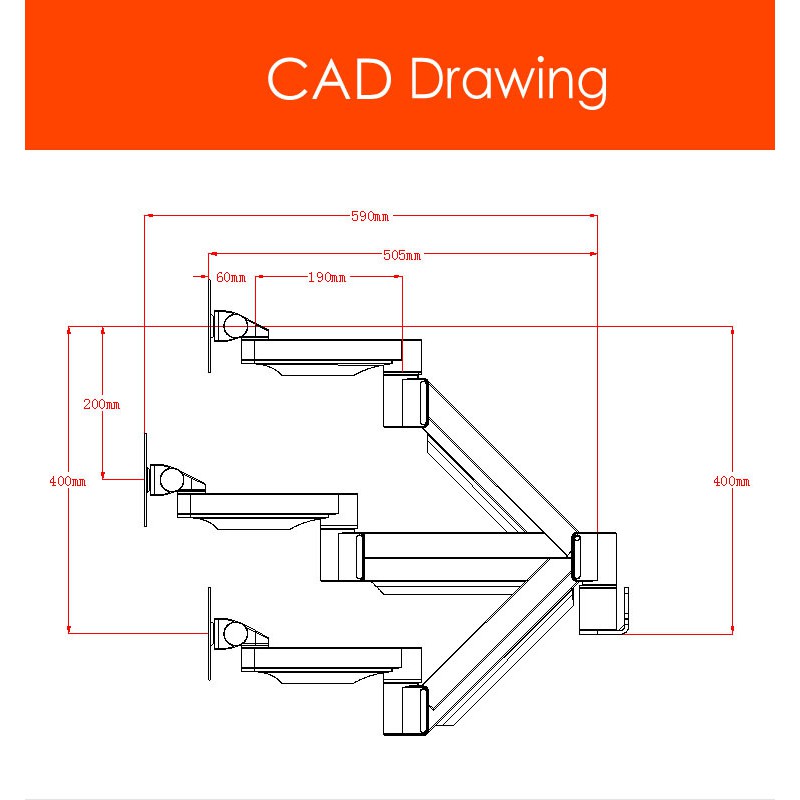 CAD Drawing

590mm
505mm
60mm
190mm
200mm
400mm
400mm