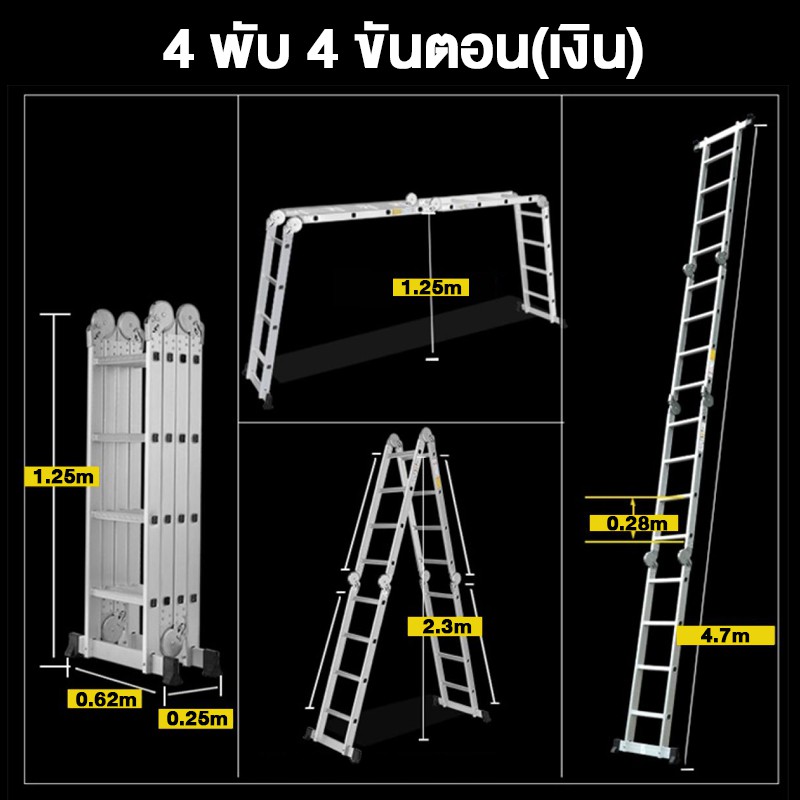 4 พับ 4 ขั้นตอน(เงิน)

1.25m

0.62m

0.25m

1.25m

2.3m

0.28m

4.7m