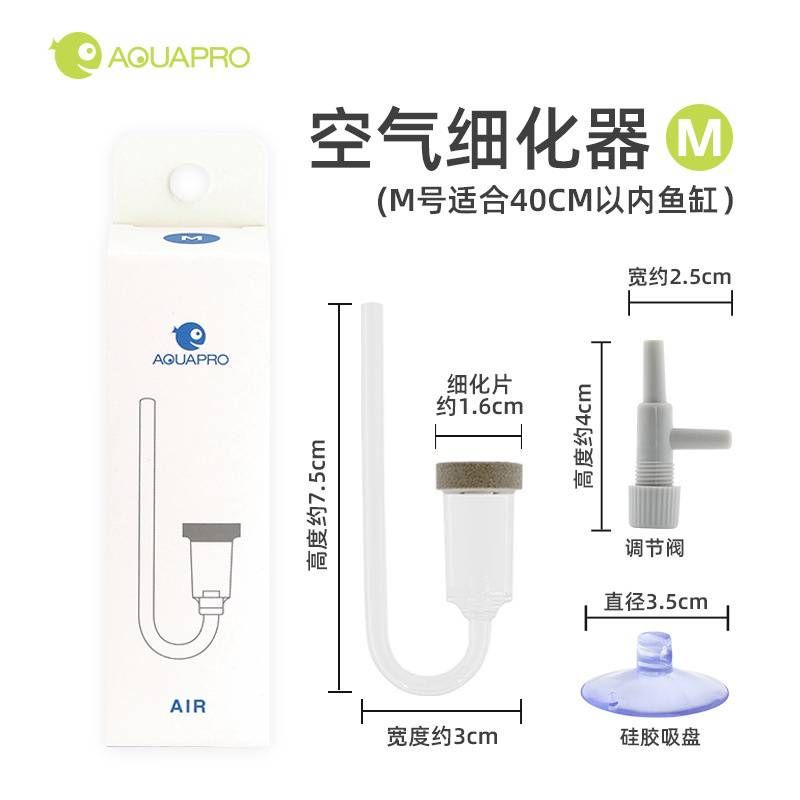 AQUAPRO

空气细化器 M
(M号适合40CM以内鱼缸)

M

AQUAPRO

AIR

高度约7.5cm

细化片
约1.6cm

宽度约3cm

宽约2.5cm

高度约4cm

调节阀

直径3.5cm

硅胶吸盘