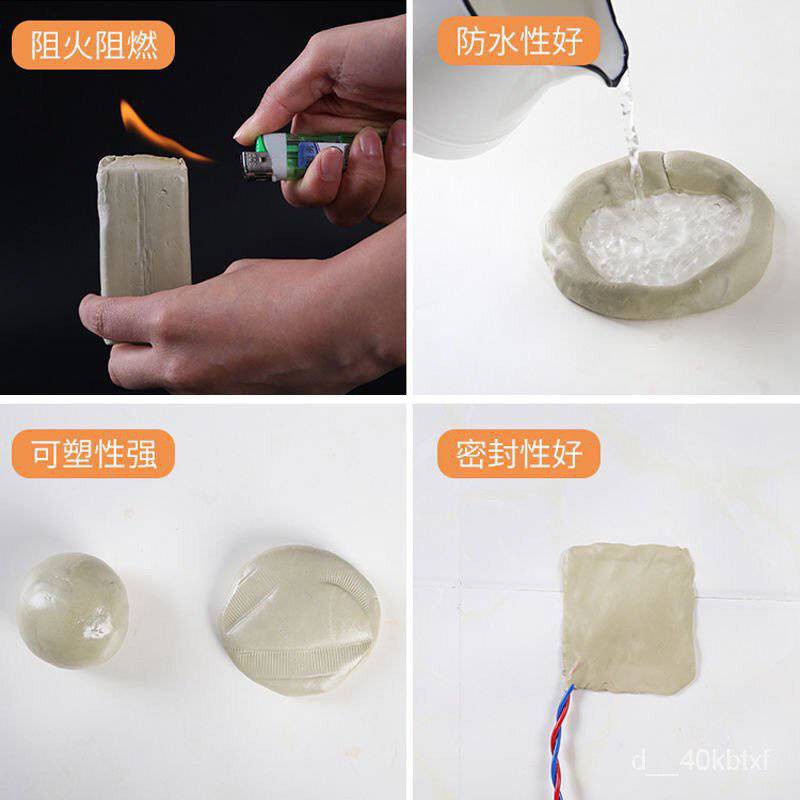 阻火阻燃

防水性好

可塑性强

密封性好

d__40kbtxf