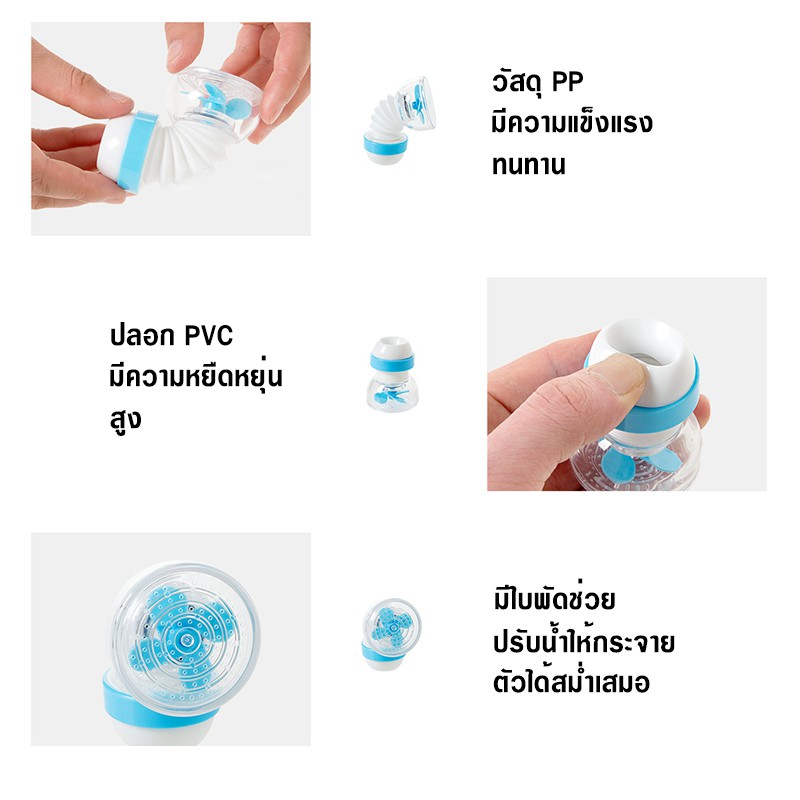 วัสดุ PP
มีความแข็งแรง
ทนทาน

ปลอก PVC
มีความหยืดหยุ่น
สูง

มีใบพัดช่วย
ปรับน้ำให้กระจาย
ตัวได้สม่ำเสมอ