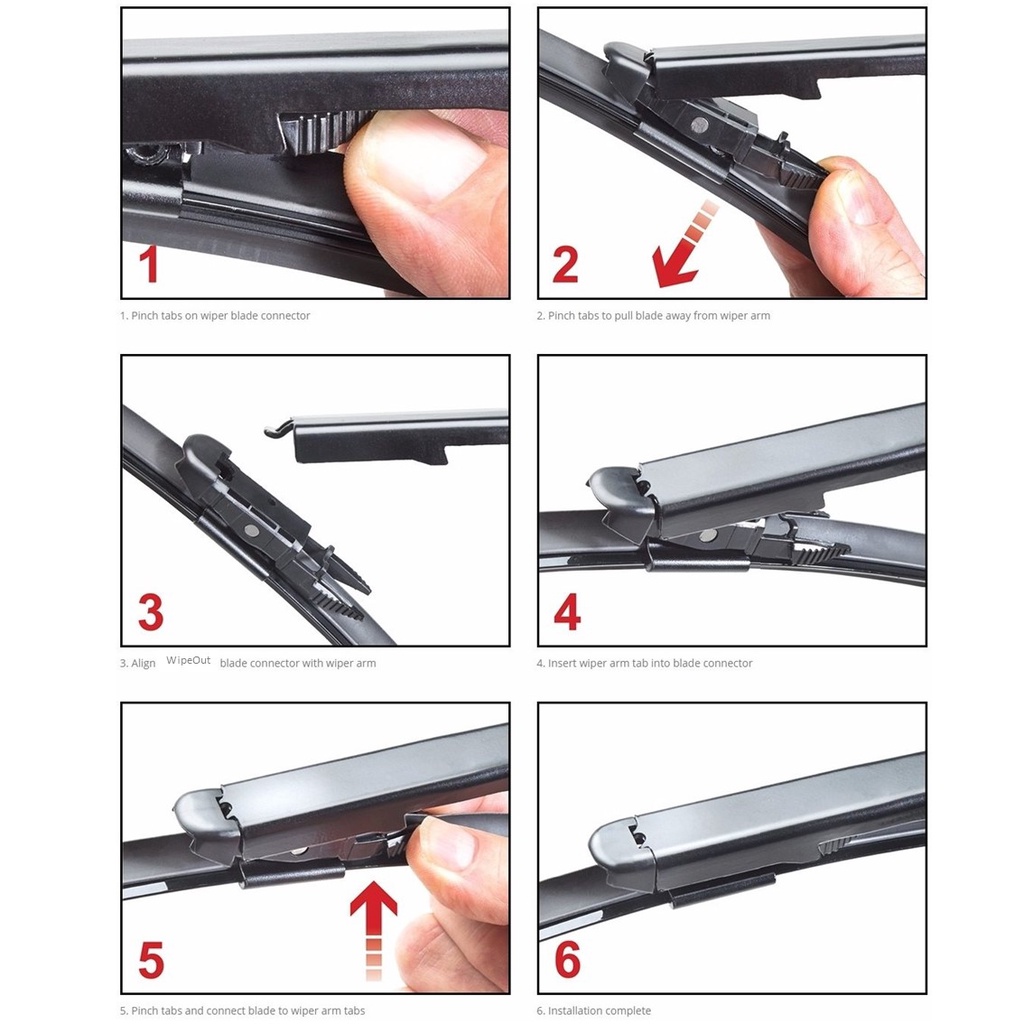 1

1. Pinch tabs on wiper blade connector

2

2. Pinch tabs to pull blade away from wiper arm

3

3. Align WipeOut blade connector with wiper arm

4

4. Insert wiper arm tab into blade connector

5

5. Pinch tabs and connect blade to wiper arm tabs

6

6. Installation complete