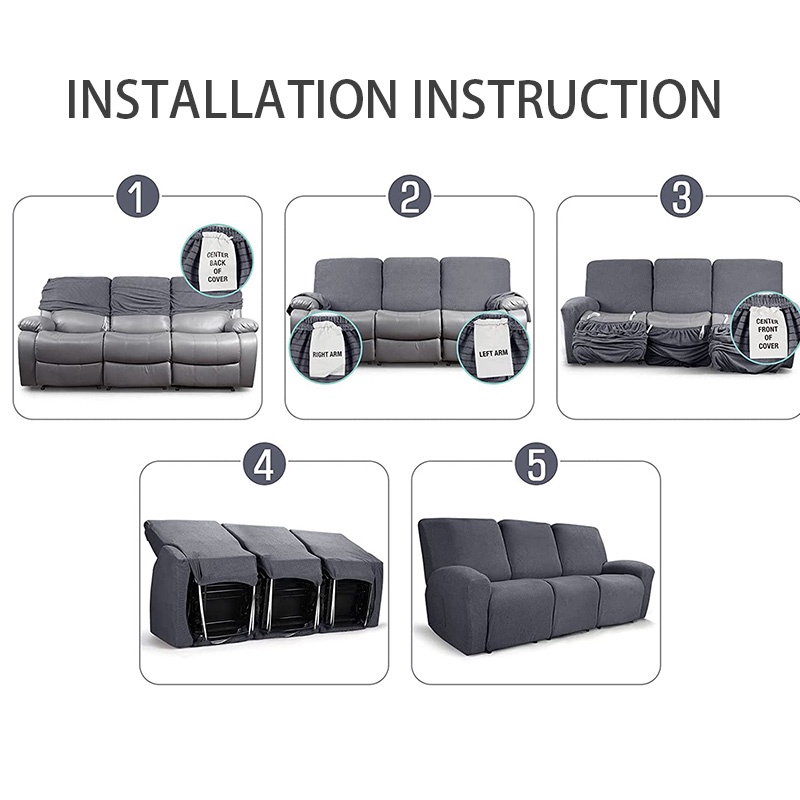 INSTALLATION INSTRUCTION

1

CENTER BACK OF COVER

2

RIGHT ARM

LEFT ARM

3

CENTER FRONT OF COVER

4

5