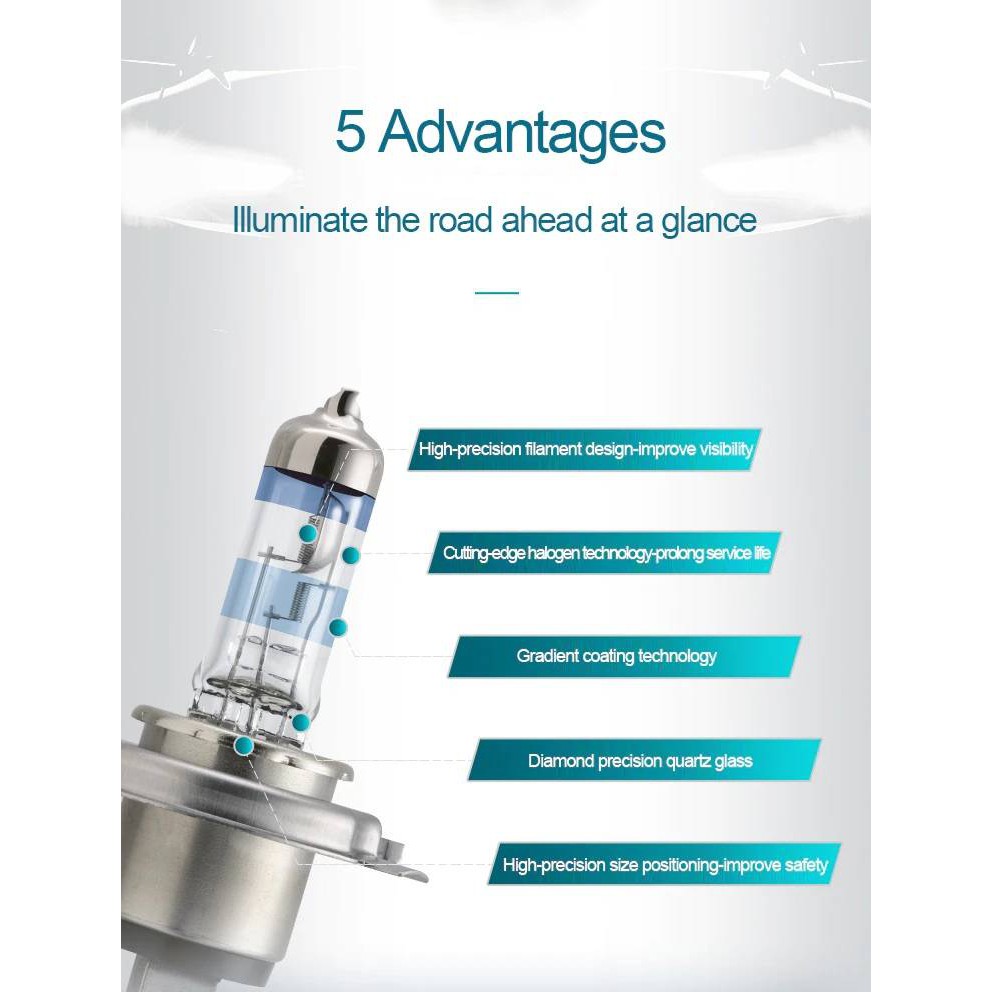 5 Advantages

Illuminate the road ahead at a glance

High-precision filament design-improve visibility

Cutting-edge halogen technology-prolong service life

Gradient coating technology

Diamond precision quartz glass

High-precision size positioning-improve safety