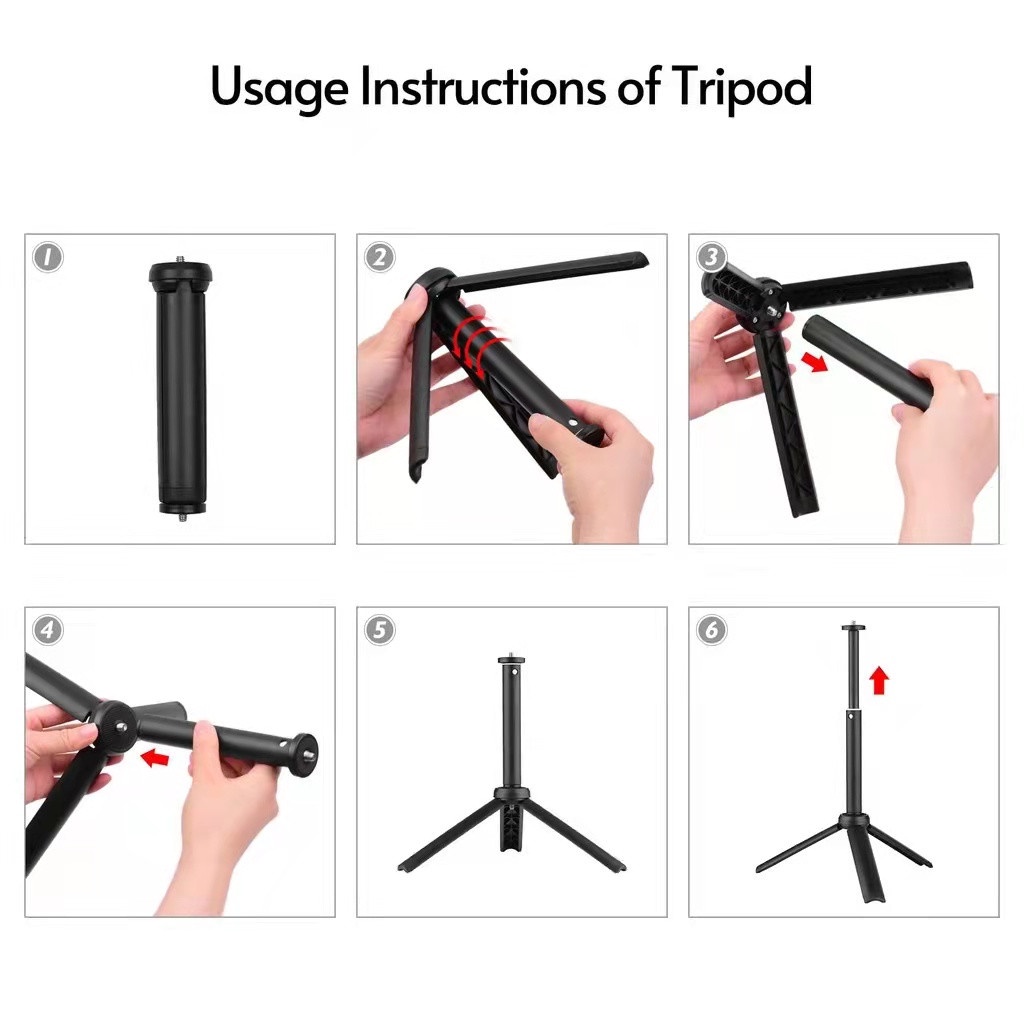 Usage Instructions of Tripod

1

2

3

4

5

6