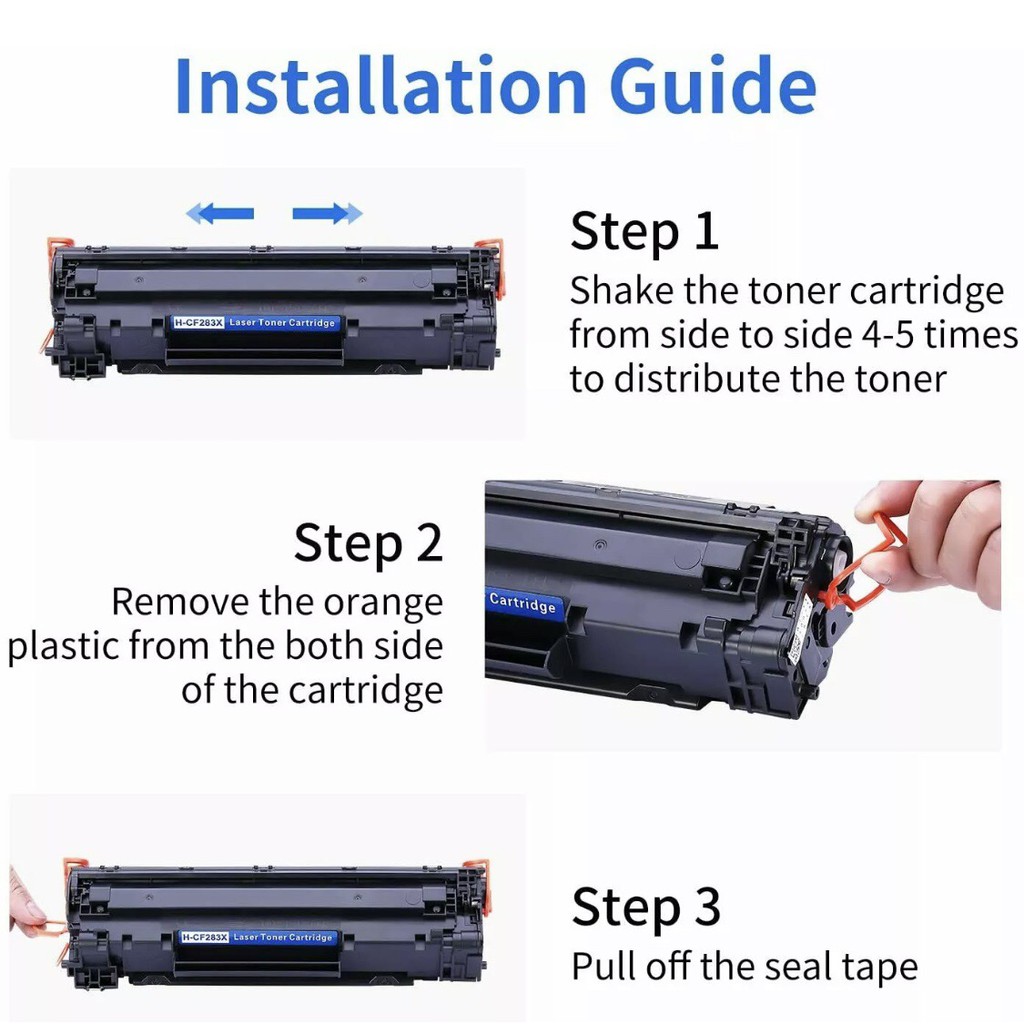 Installation Guide

H-CF283X Laser Toner Cartridge

Step 1
Shake the toner cartridge from side to side 4-5 times to distribute the toner

Step 2
Remove the orange plastic from the both side of the cartridge

Cartridge

H-CF283X Laser Toner Cartridge

Step 3
Pull off the seal tape