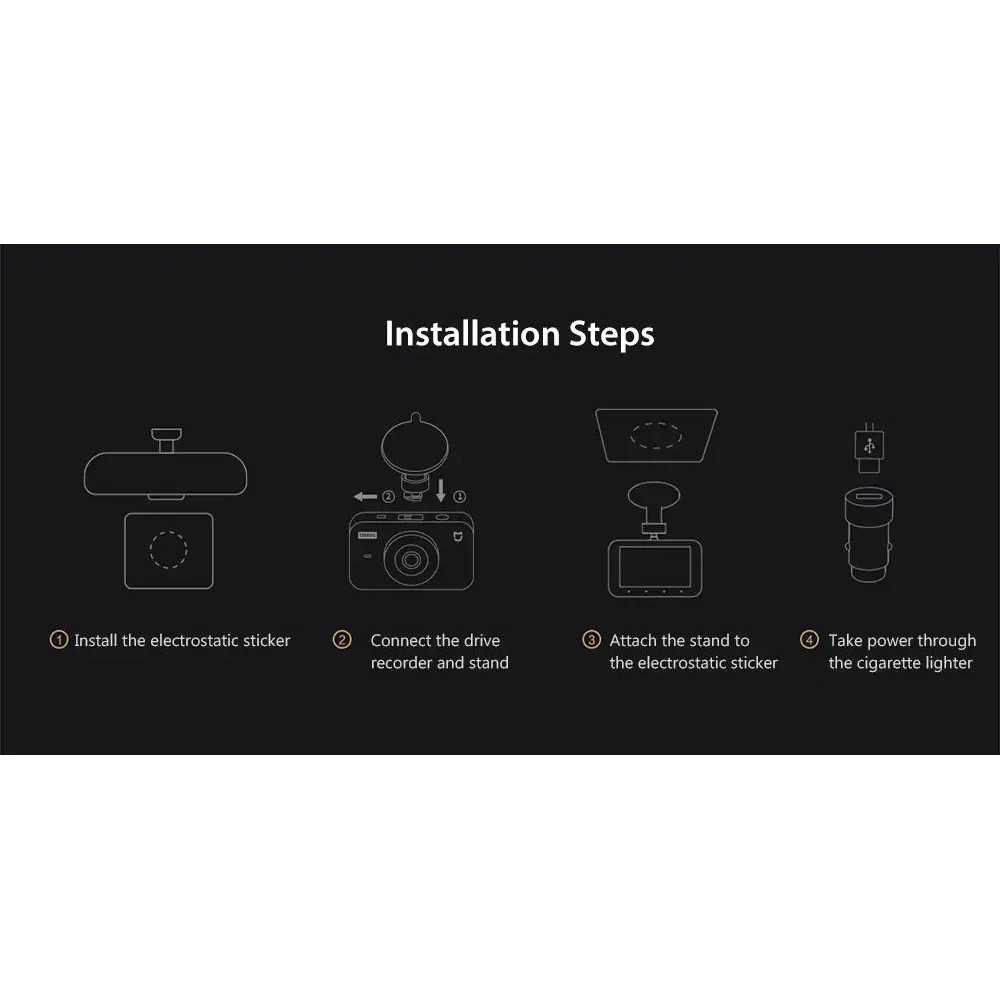 Installation Steps

② ①

① Install the electrostatic sticker

② Connect the drive recorder and stand

③ Attach the stand to the electrostatic sticker

④ Take power through the cigarette lighter