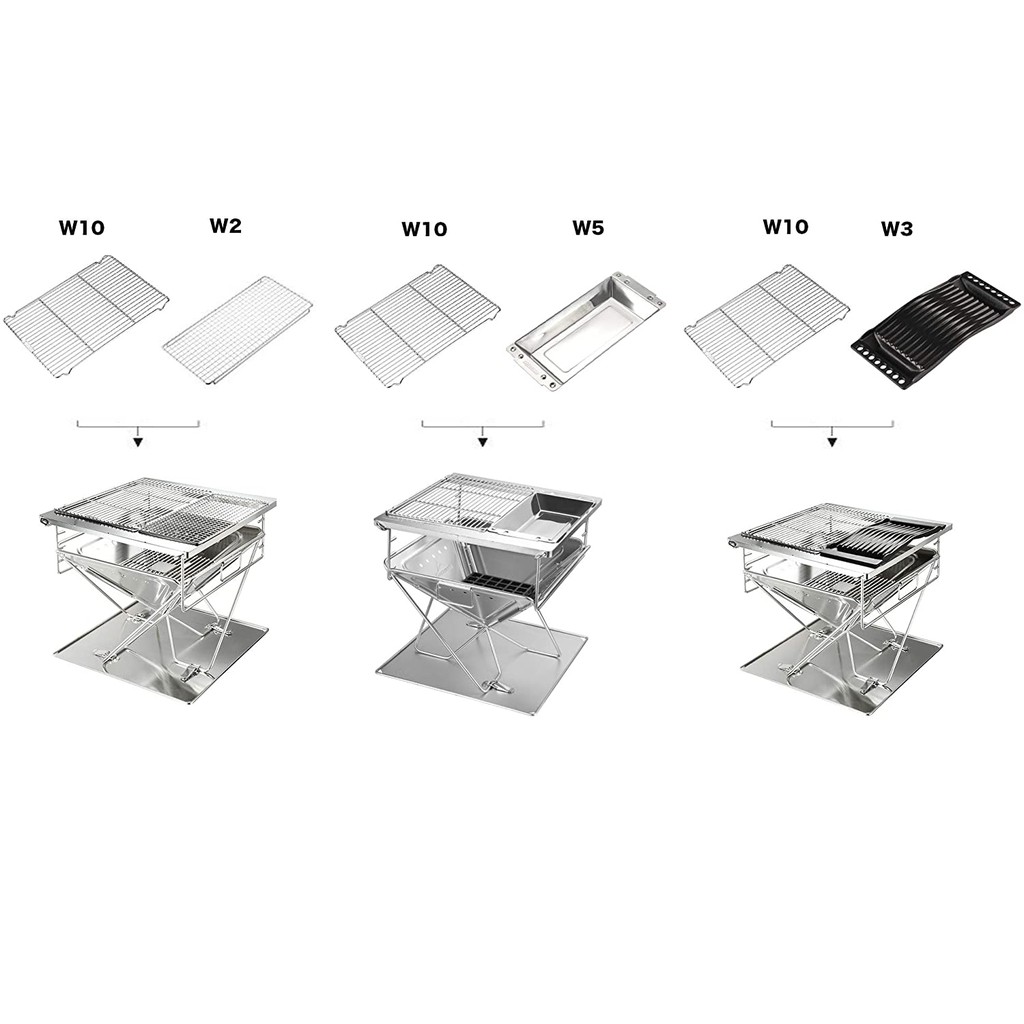 W10 W2

W10 W5

W10 W3