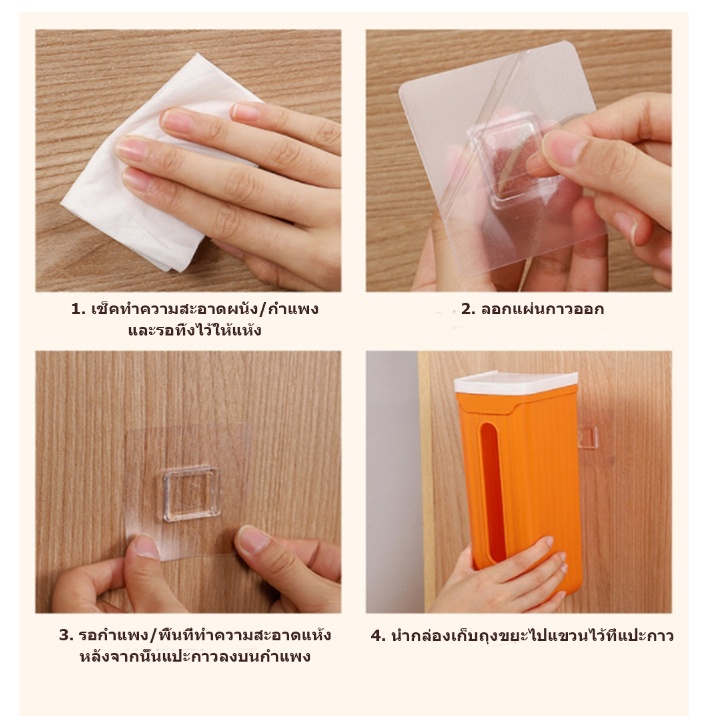 1. เช็คทำความสะอาดผนัง/กำแพง และรอทิ้งไว้ให้แห้ง

2. ลอกแผ่นกาวออก

3. รอกำแพง/พื้นที่ทำความสะอาดแห้ง หลังจากนั้นแปะกาวลงบนกำแพง

4. นำกล่องเก็บถุงขยะไปแขวนไว้ที่แปะกาว