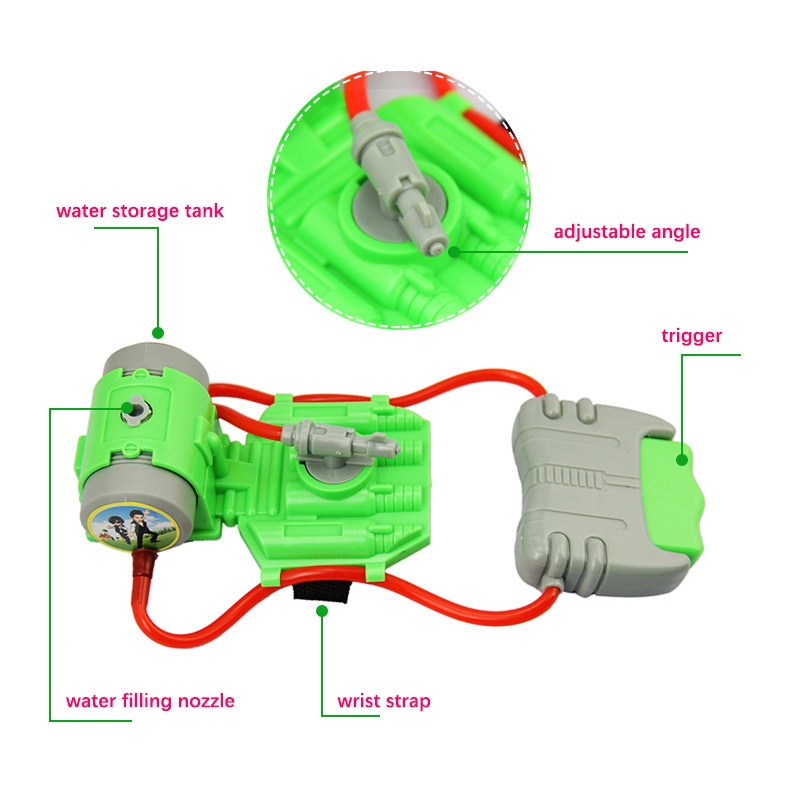 water storage tank

adjustable angle

trigger

water filling nozzle

wrist strap