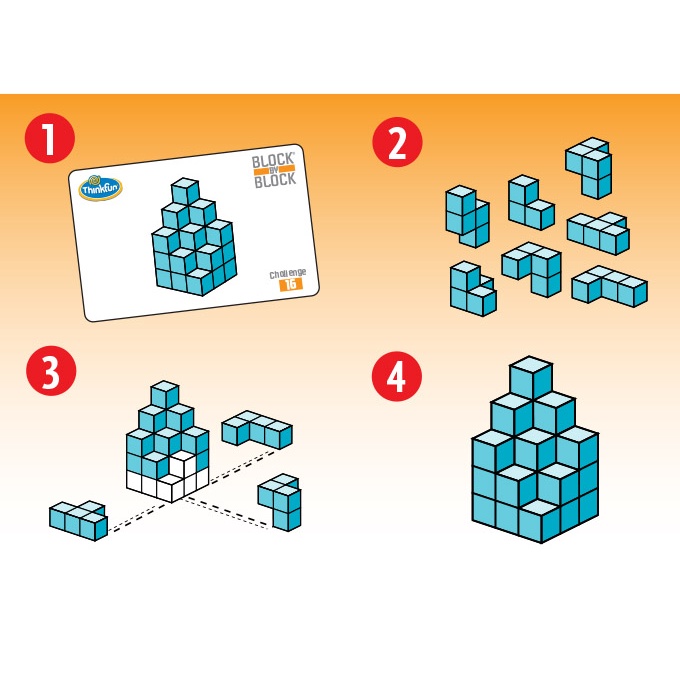 1

ThinkFun

BLOCK BY BLOCK

Challenge 16

2

3

4