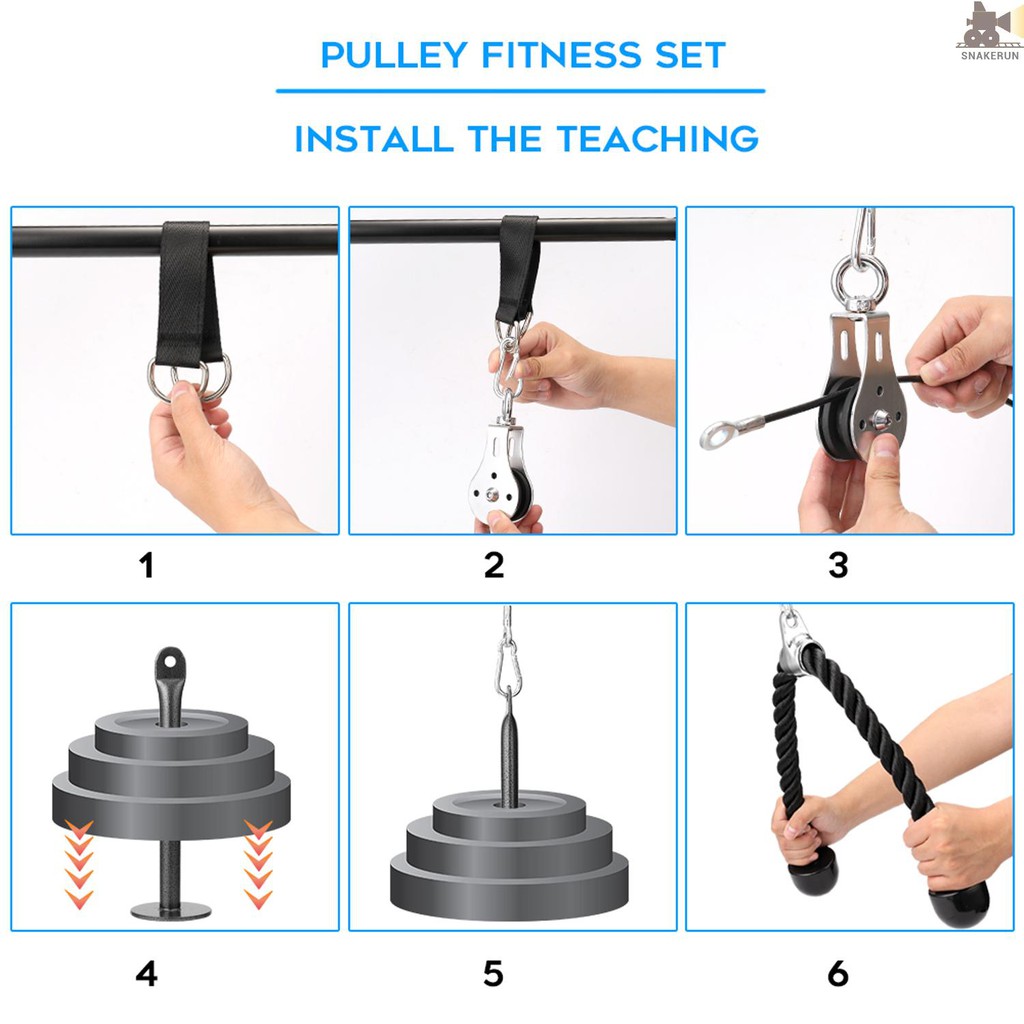 SNAKERUN

PULLEY FITNESS SET

INSTALL THE TEACHING

1

2

3

4

5

6