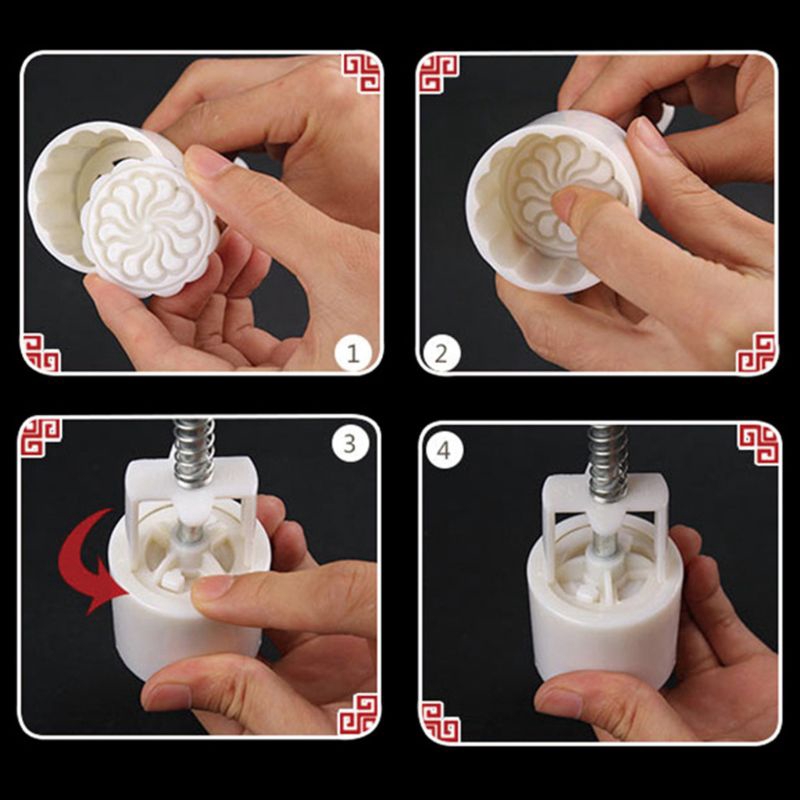 1

2

3

4