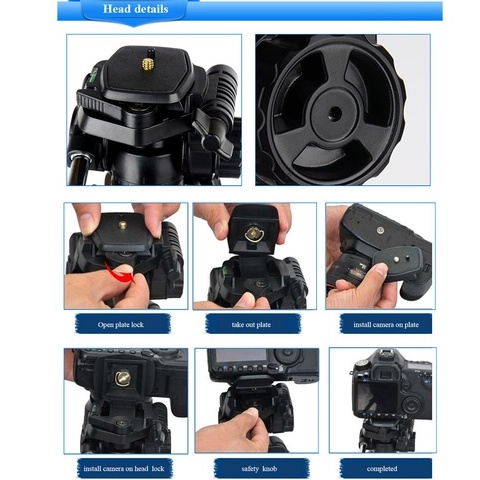 Head details

Open plate lock

take out plate

install camera on plate

install camera on head lock

safety knob

completed