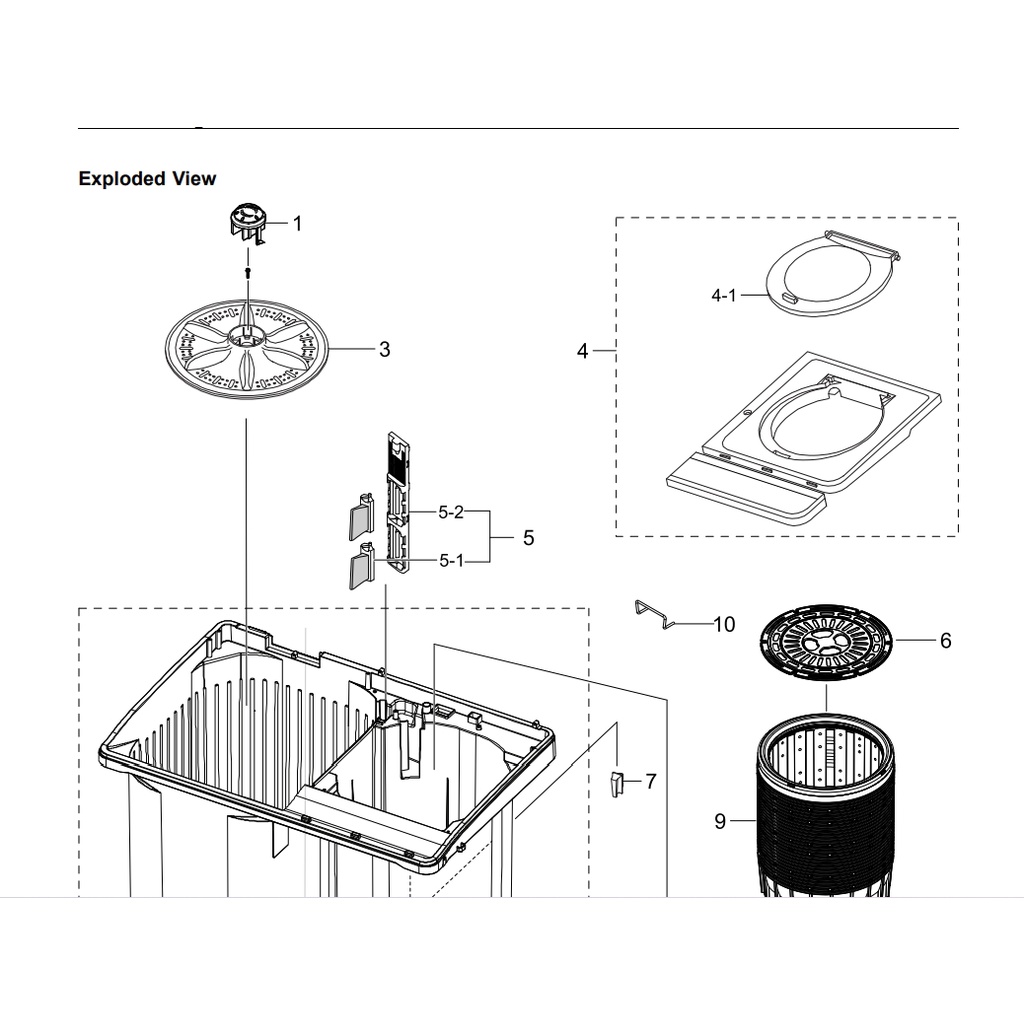 Exploded View

1

3

4-1

4

5-2

5

5-1

10

6

7

9