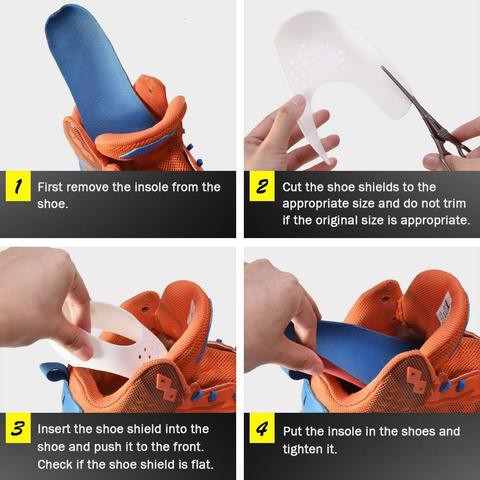 1 First remove the insole from the shoe.

2 Cut the shoe shields to the appropriate size and do not trim if the original size is appropriate.

3 Insert the shoe shield into the shoe and push it to the front. Check if the shoe shield is flat.

4 Put the insole in the shoes and tighten it.