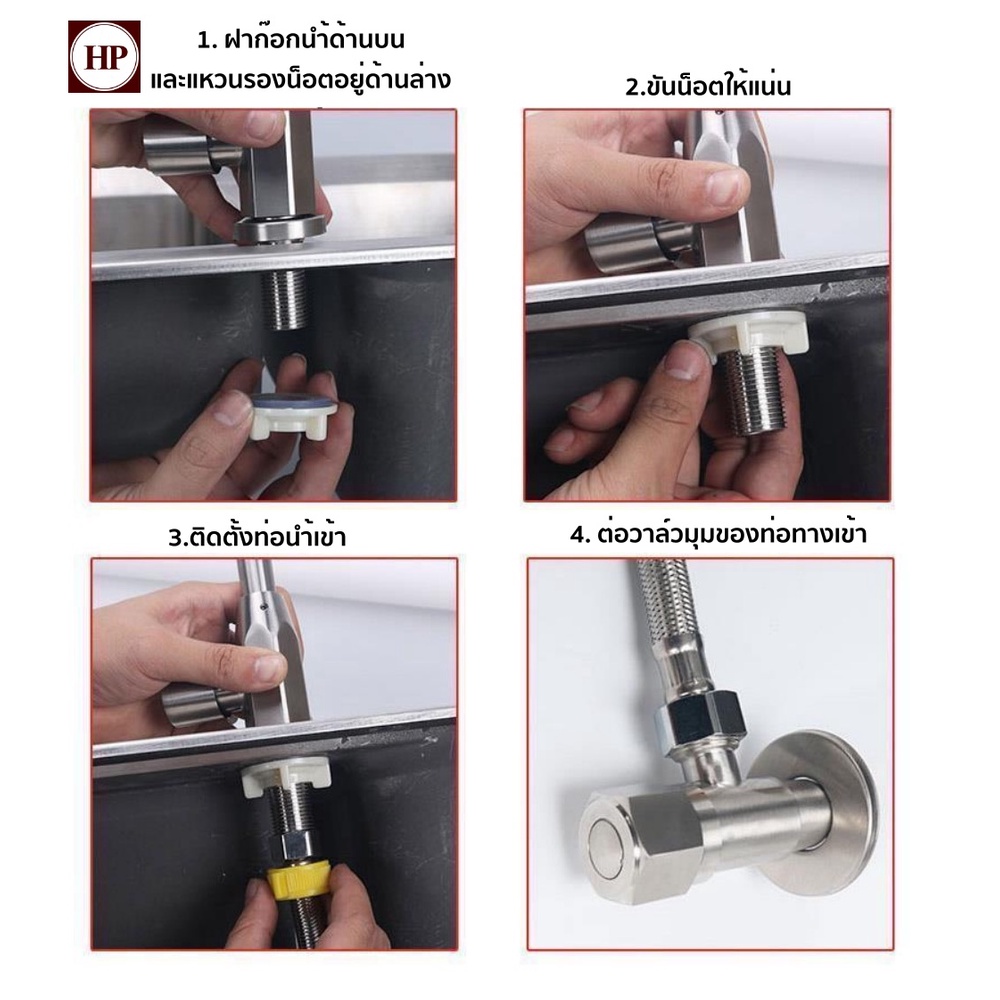 HP

1. ฝาก๊อกน้ำด้านบน และแหวนรองน็อตอยู่ด้านล่าง

2.ขันน็อตให้แน่น

3.ติดตั้งท่อน้ำเข้า

4. ต่อวาล์วมุมของท่อทางเข้า