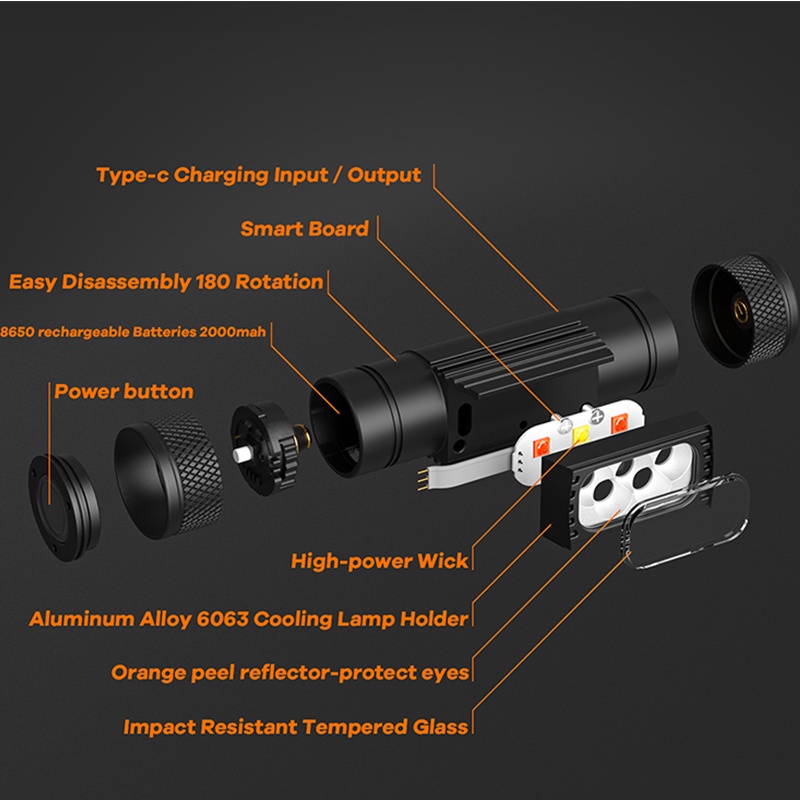 Type-c Charging Input / Output

Smart Board

Easy Disassembly 180 Rotation

8650 rechargeable Batteries 2000mah

Power button

High-power Wick

Aluminum Alloy 6063 Cooling Lamp Holder

Orange peel reflector-protect eyes

Impact Resistant Tempered Glass