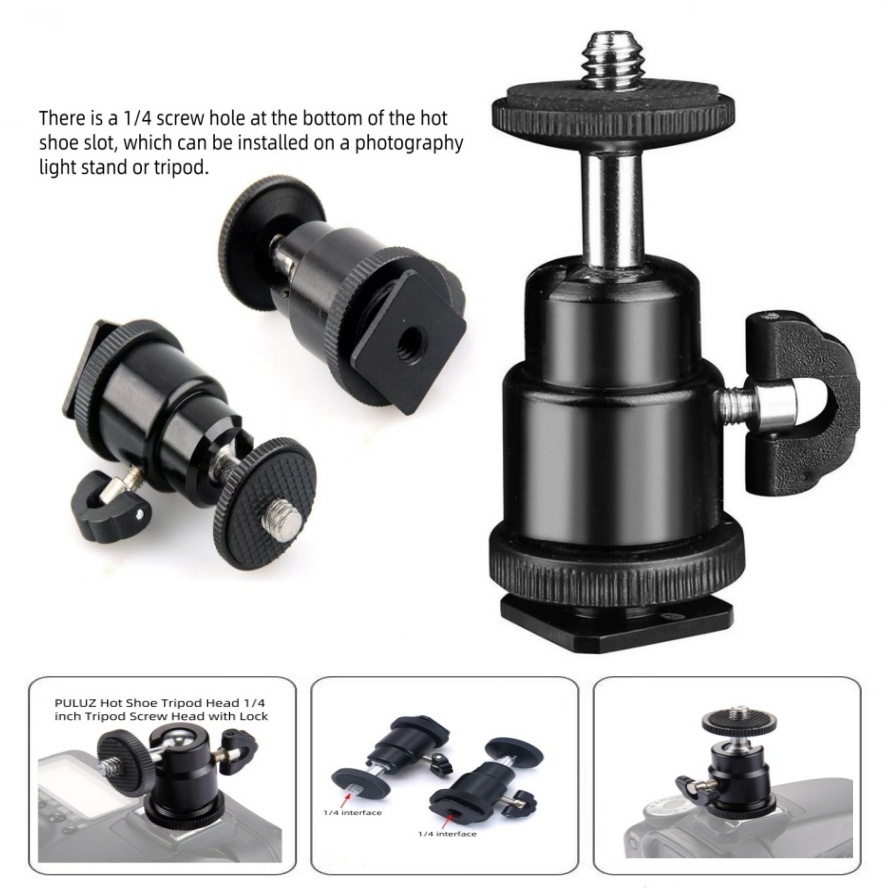 There is a 1/4 screw hole at the bottom of the hot shoe slot, which can be installed on a photography light stand or tripod.

PULUZ Hot Shoe Tripod Head 1/4 inch Tripod Screw Head with Lock

1/4 interface

1/4 interface