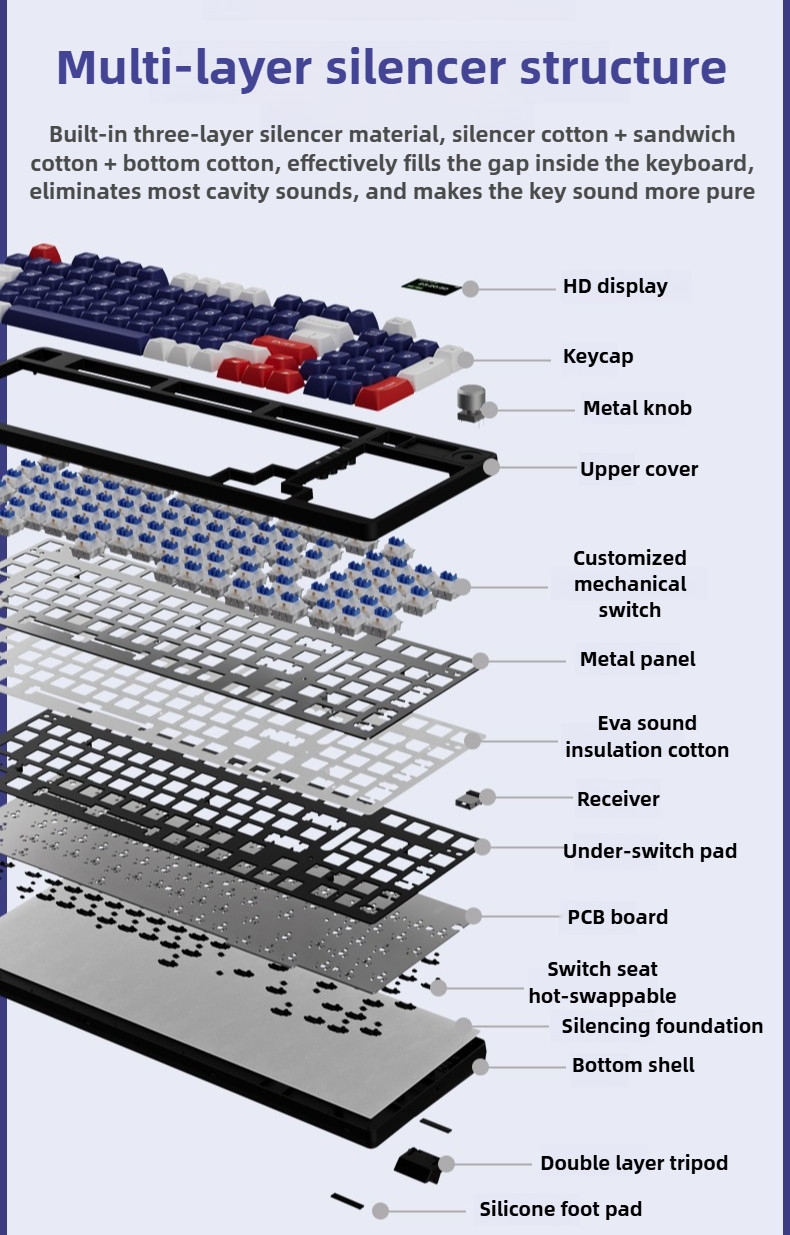 Multi-layer silencer structure

Built-in three-layer silencer material, silencer cotton + sandwich cotton + bottom cotton, effectively fills the gap inside the keyboard, eliminates most cavity sounds, and makes the key sound more pure

HD display

Keycap

Metal knob

Upper cover

Customized mechanical switch

Metal panel

Eva sound insulation cotton

Receiver

Under-switch pad

PCB board

Switch seat hot-swappable

Silencing foundation

Bottom shell

Double layer tripod

Silicone foot pad