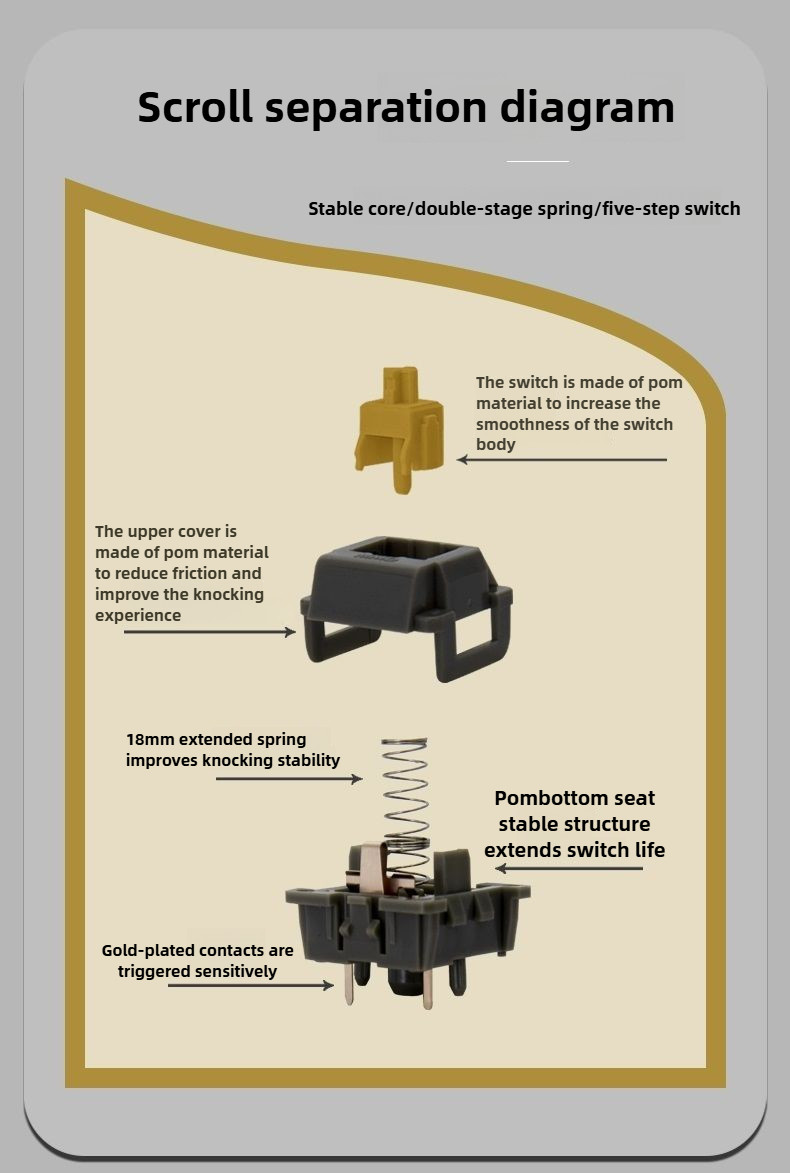 Scroll separation diagram

Stable core/double-stage spring/five-step switch

The switch is made of pom material to increase the smoothness of the switch body

The upper cover is made of pom material to reduce friction and improve the knocking experience

18mm extended spring improves knocking stability

Pombottom seat stable structure extends switch life

Gold-plated contacts are triggered sensitively