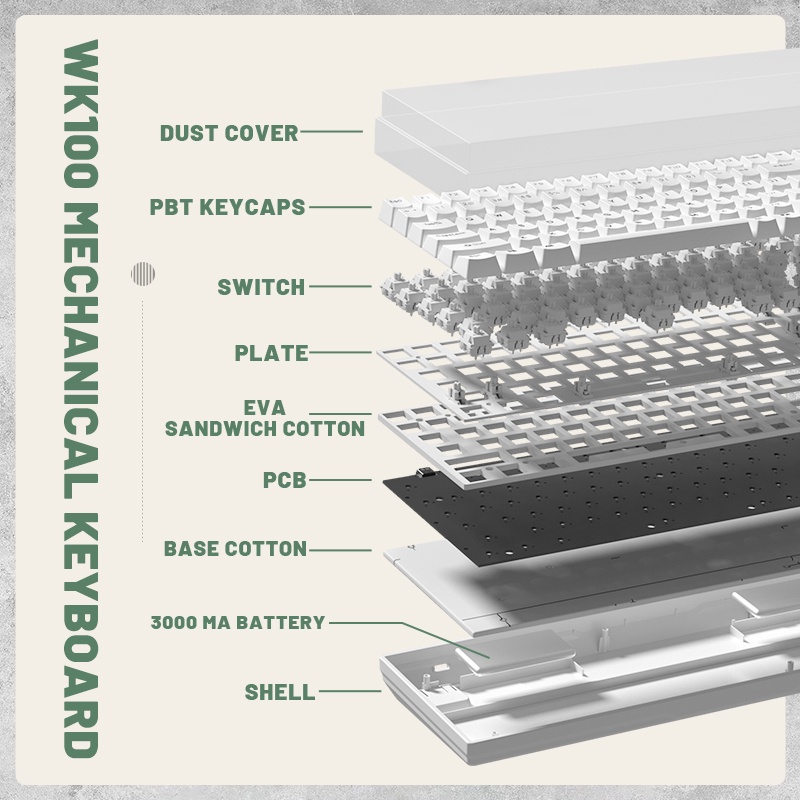 WK100 MECHANICAL KEYBOARD

DUST COVER

PBT KEYCAPS

SWITCH

PLATE

EVA SANDWICH COTTON

PCB

BASE COTTON

3000 MA BATTERY

SHELL